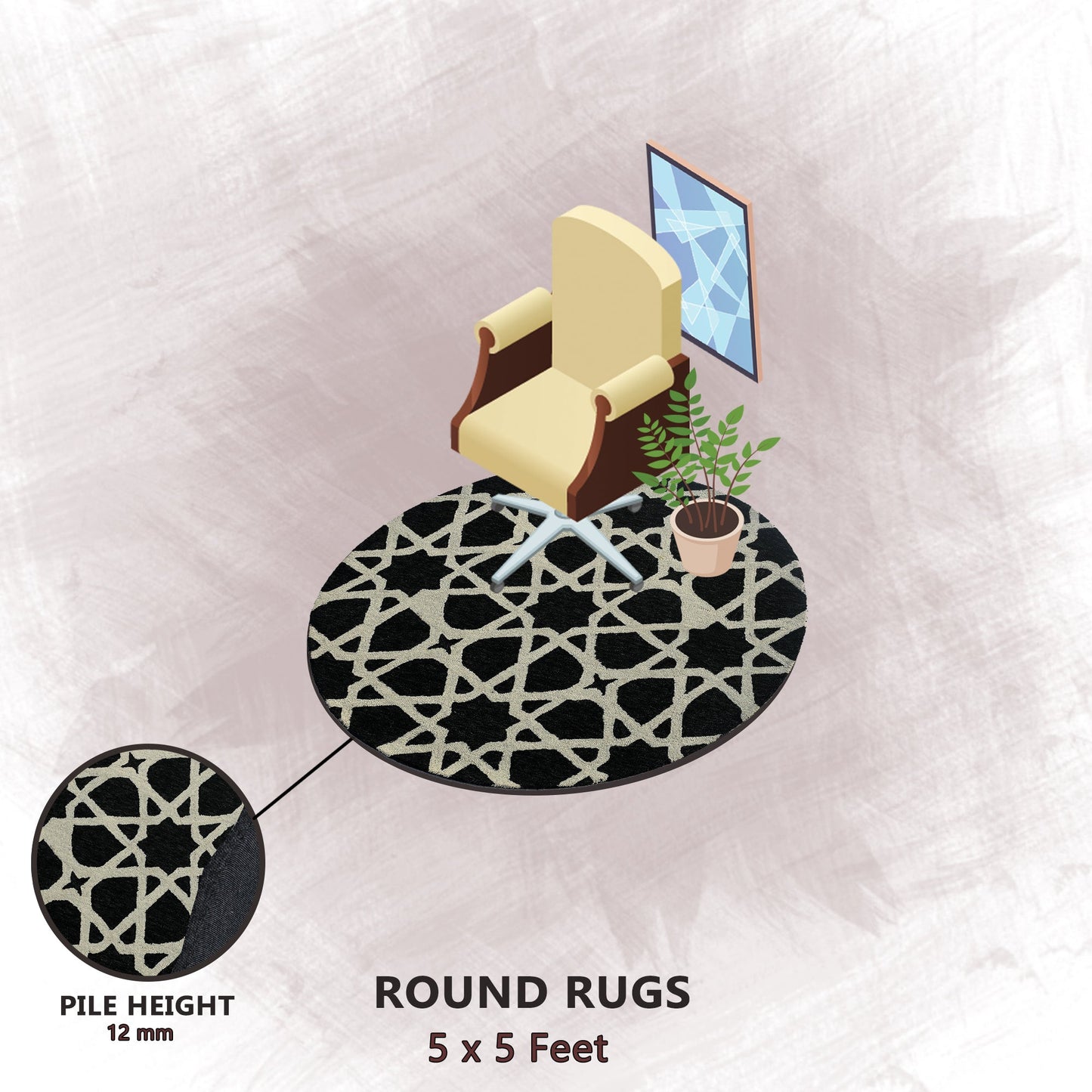 PILE HEIGHT
12 mm

ROUND RUGS
5 x 5 Feet