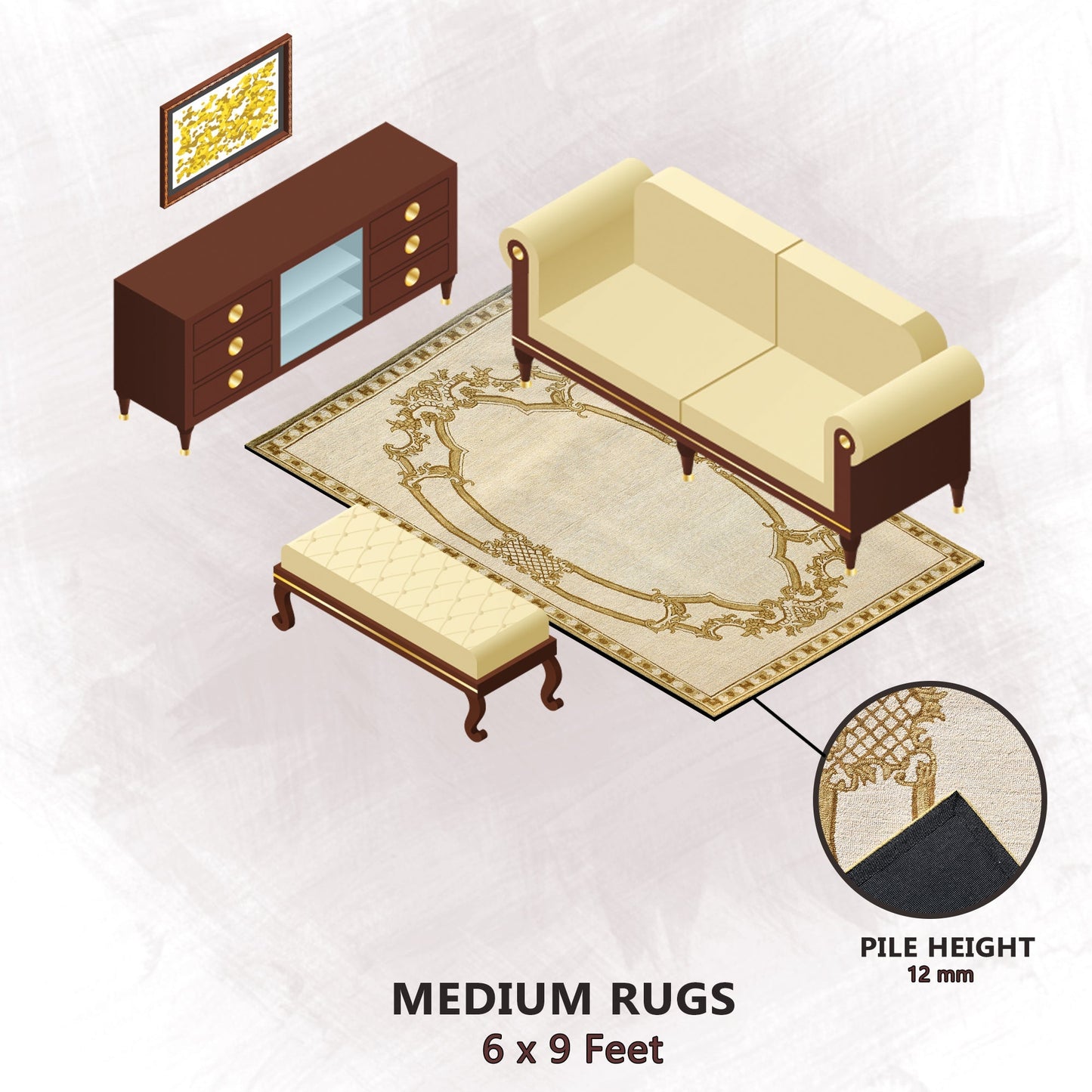 PILE HEIGHT
12 mm

MEDIUM RUGS
6 x 9 Feet