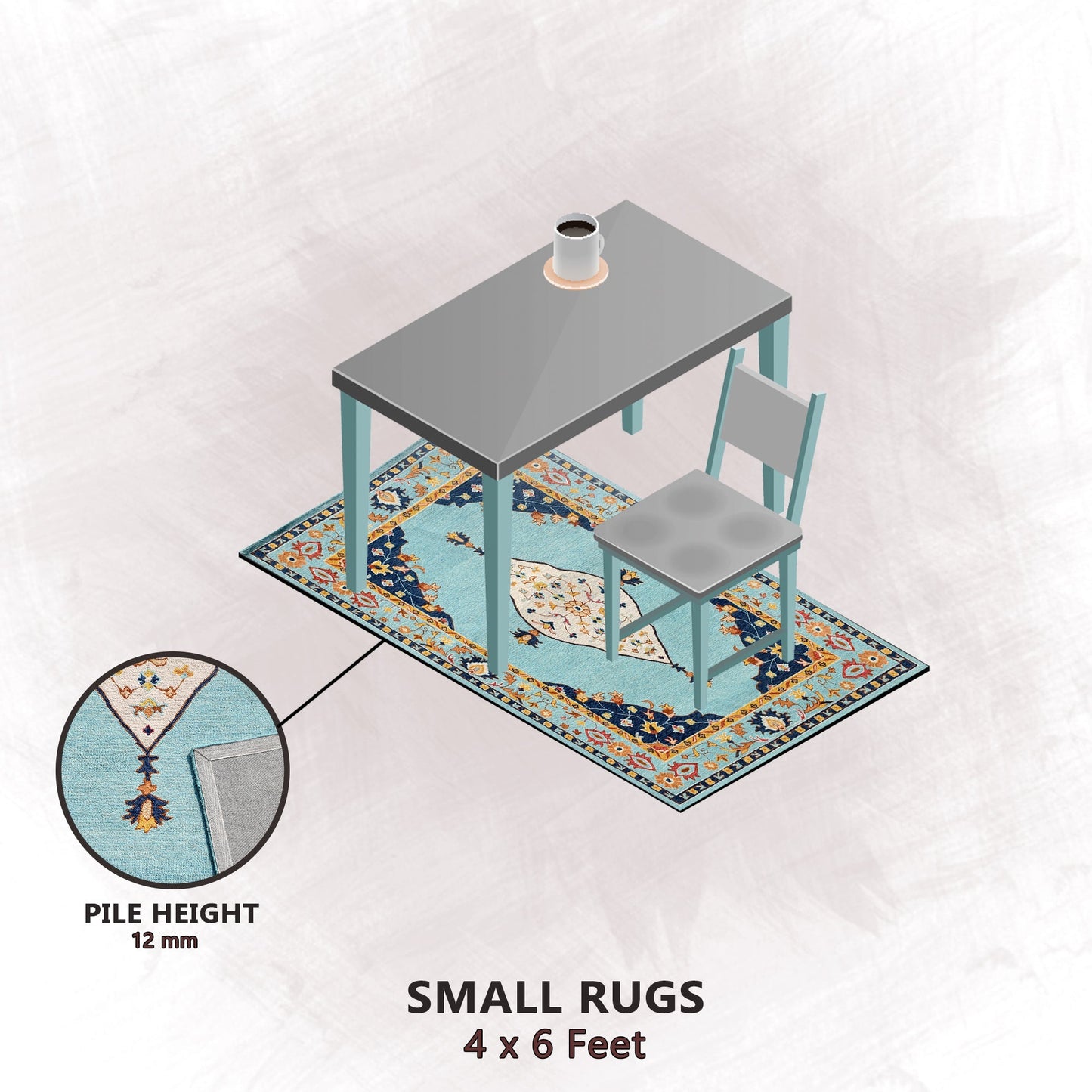 PILE HEIGHT
12 mm

SMALL RUGS
4 x 6 Feet