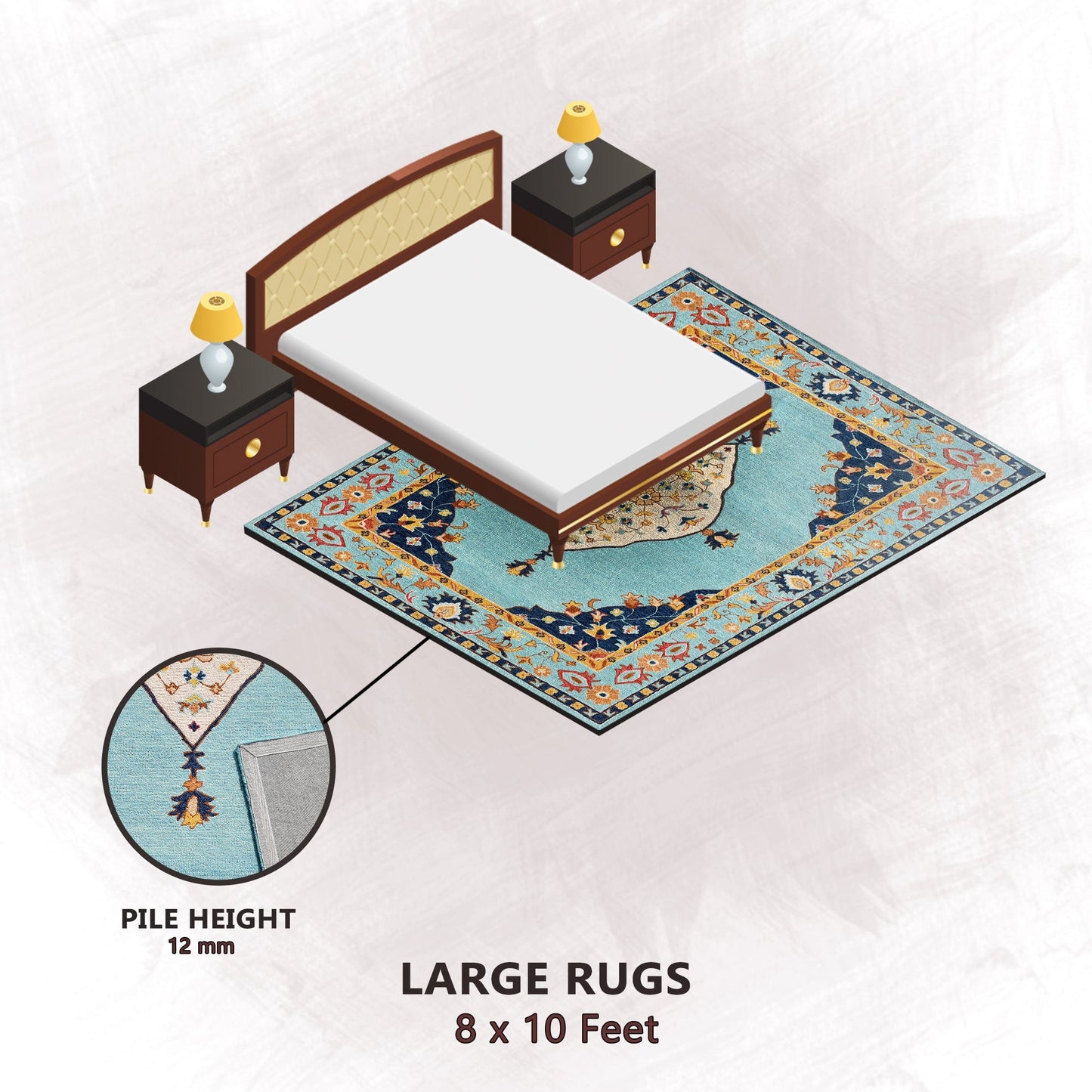 PILE HEIGHT
12 mm

LARGE RUGS
8 x 10 Feet