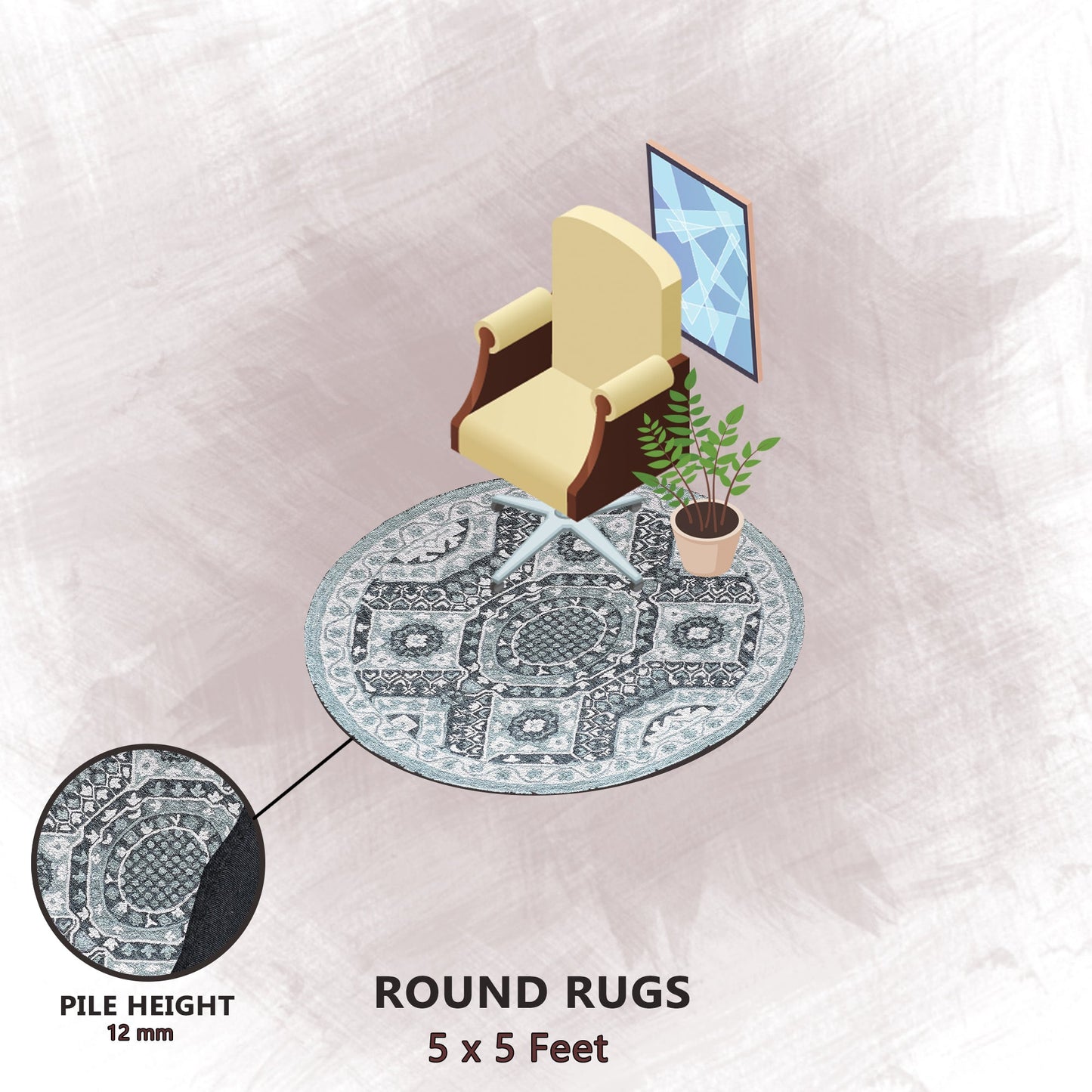 PILE HEIGHT
12 mm

ROUND RUGS
5 x 5 Feet