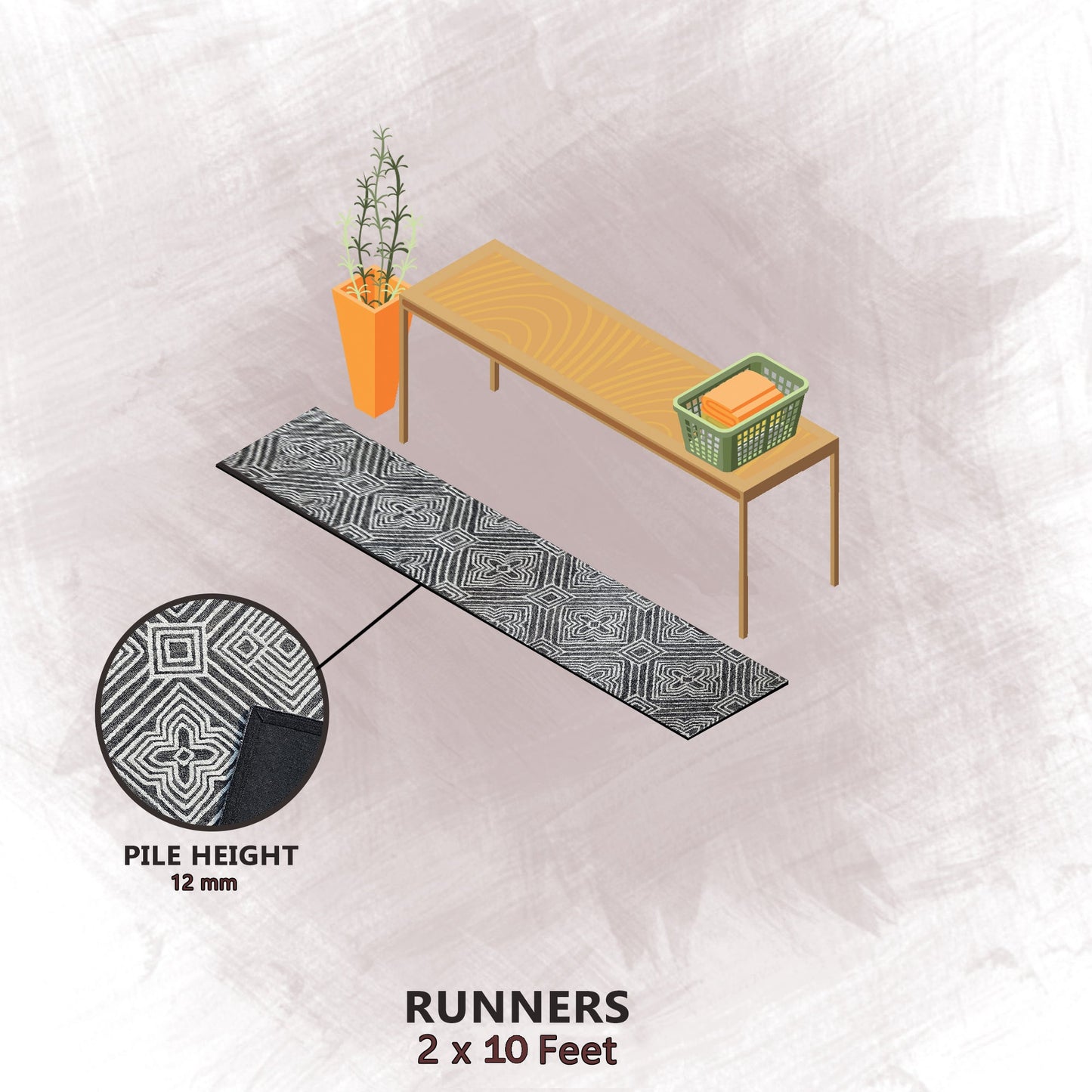 PILE HEIGHT
12 mm

RUNNERS
2 x 10 Feet