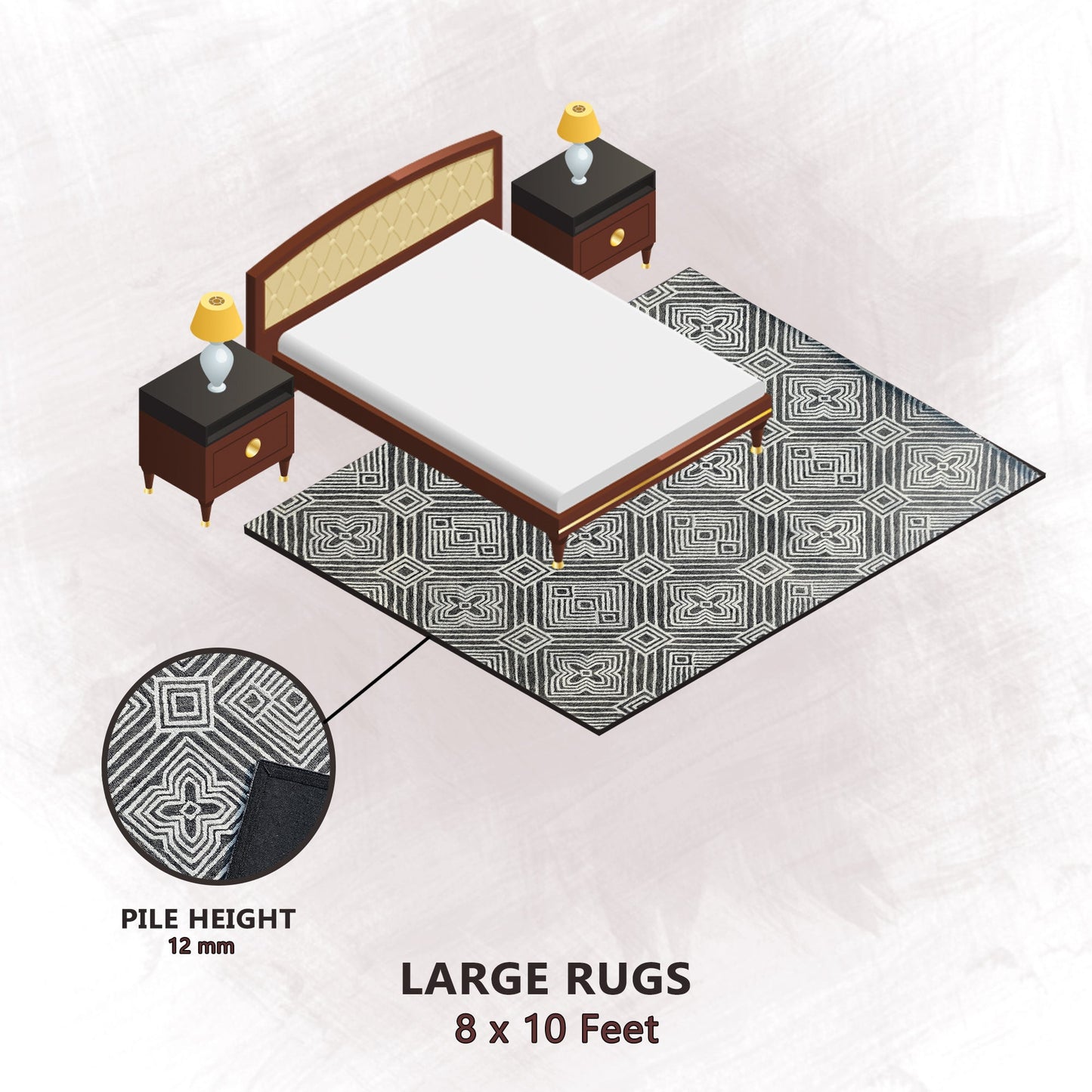 PILE HEIGHT
12 mm

LARGE RUGS
8 x 10 Feet