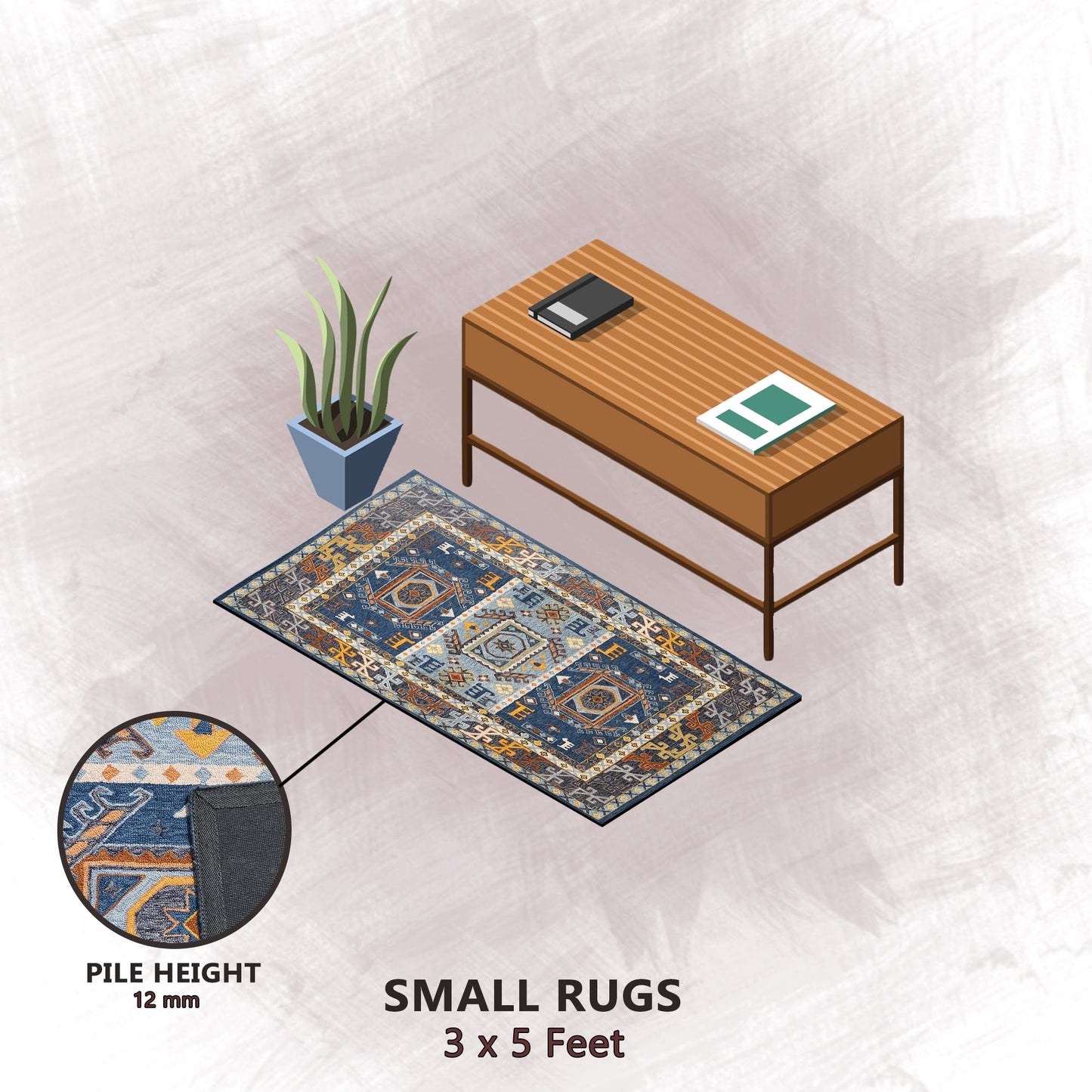 PILE HEIGHT
12 mm

SMALL RUGS
3 x 5 Feet