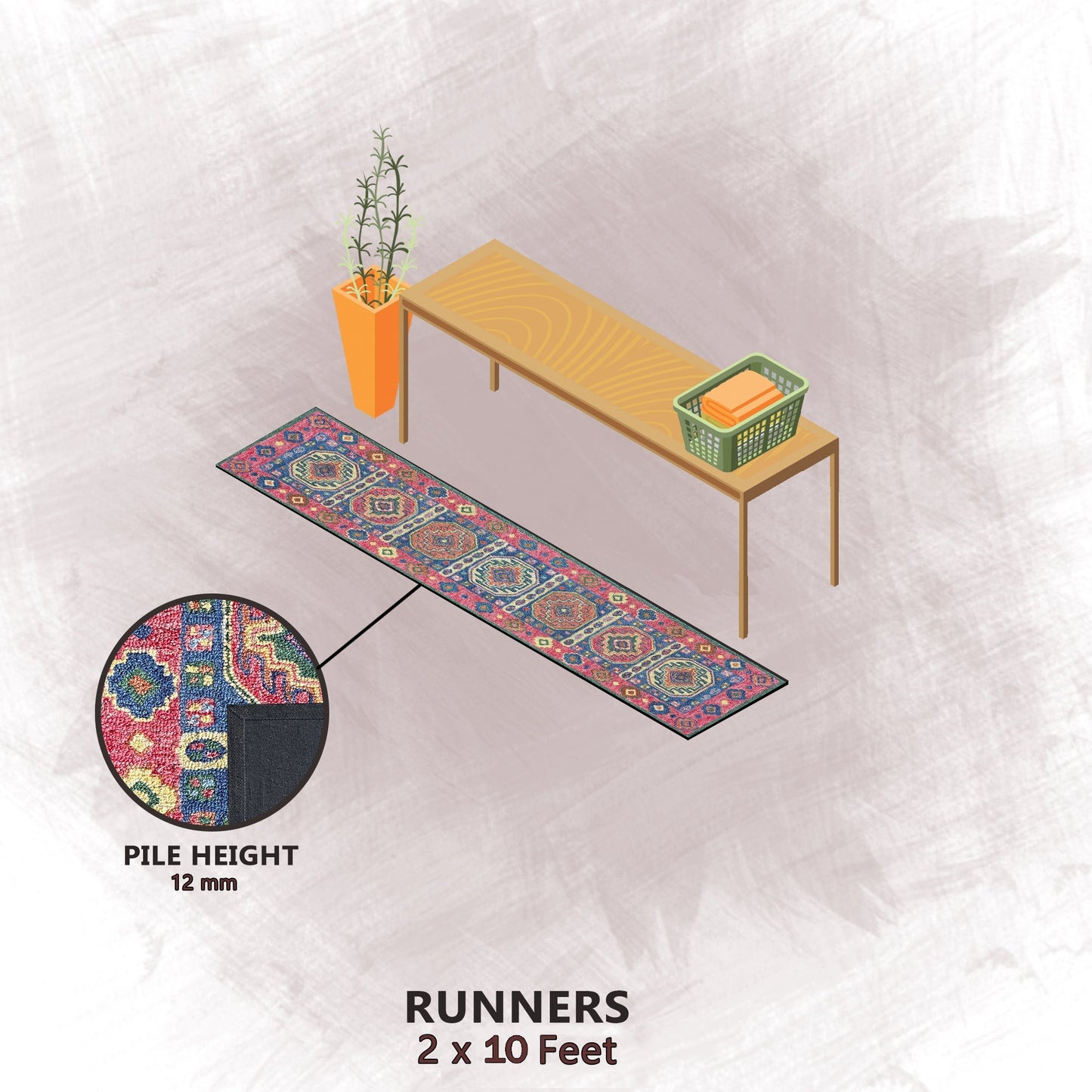 PILE HEIGHT
12 mm

RUNNERS
2 x 10 Feet