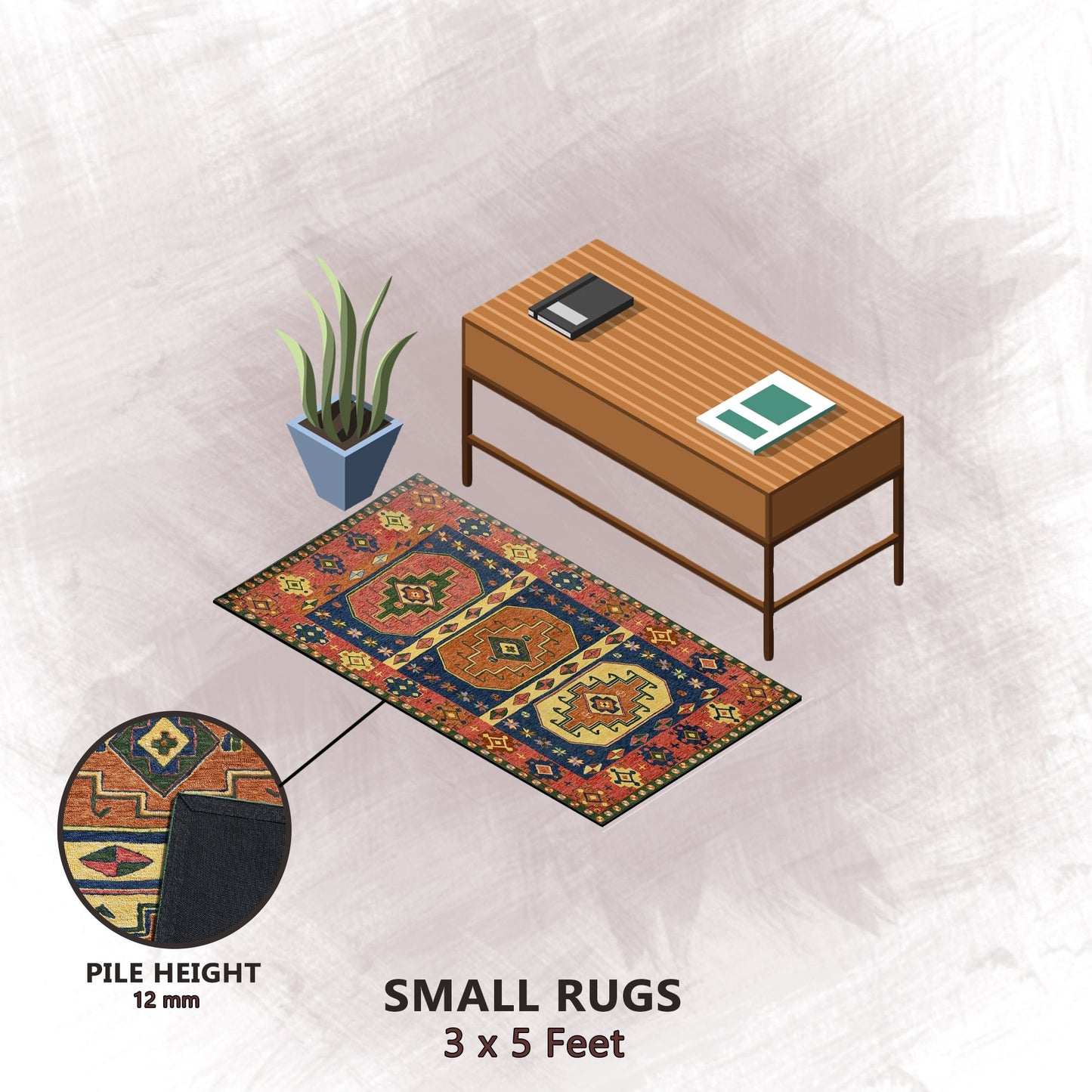 PILE HEIGHT
12 mm

SMALL RUGS
3 x 5 Feet