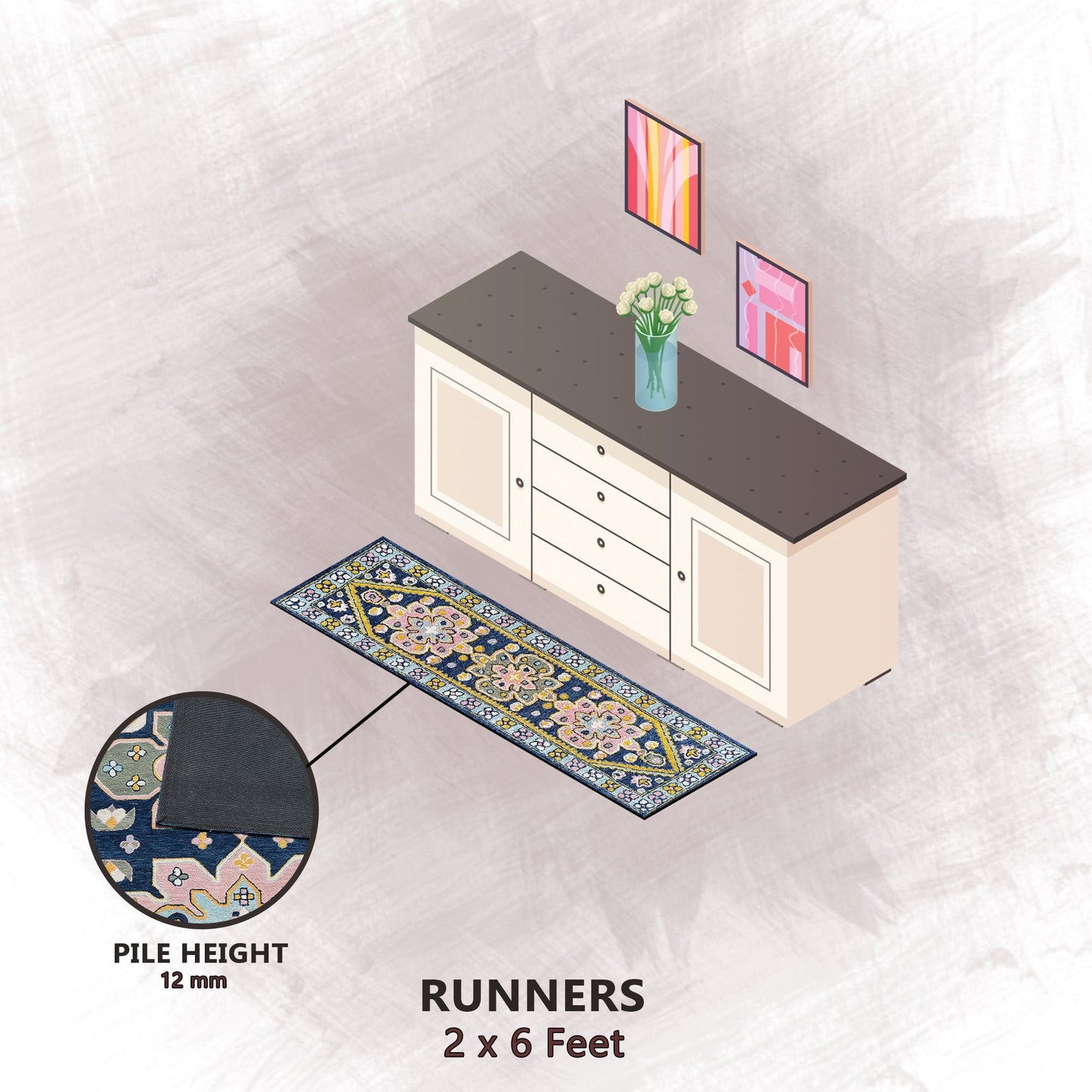 PILE HEIGHT
12 mm

RUNNERS
2 x 6 Feet