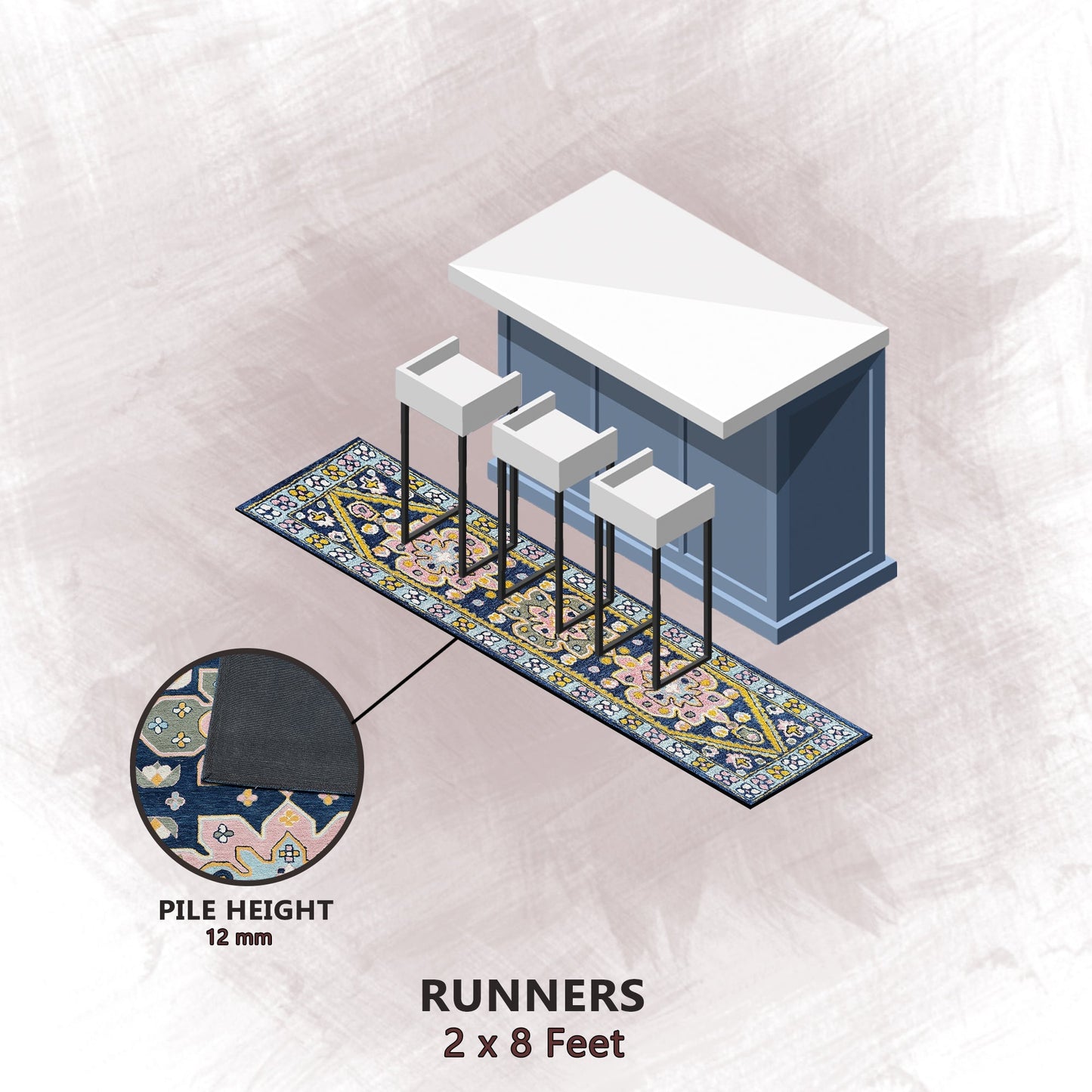 PILE HEIGHT
12 mm

RUNNERS
2 x 8 Feet