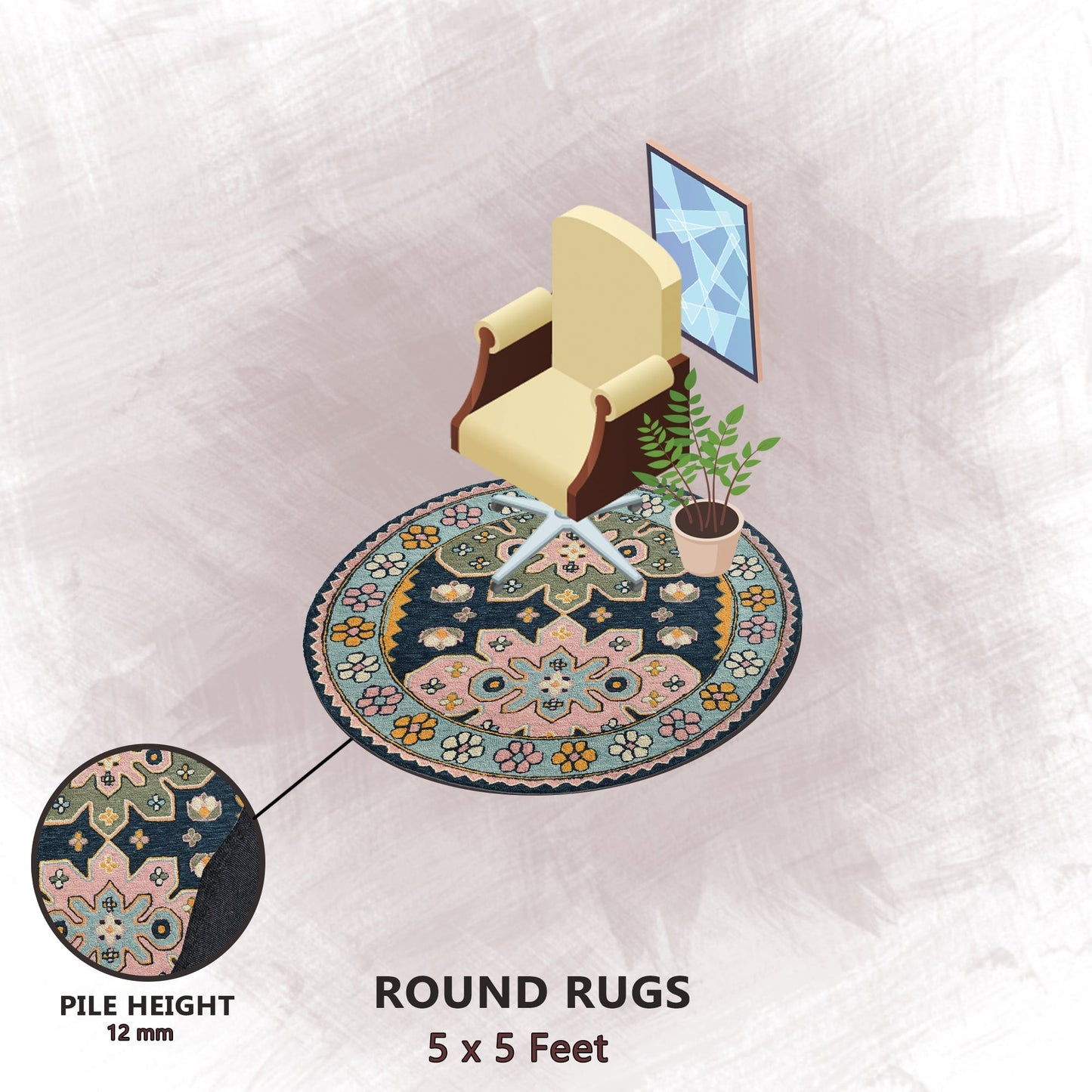 PILE HEIGHT
12 mm

ROUND RUGS
5 x 5 Feet