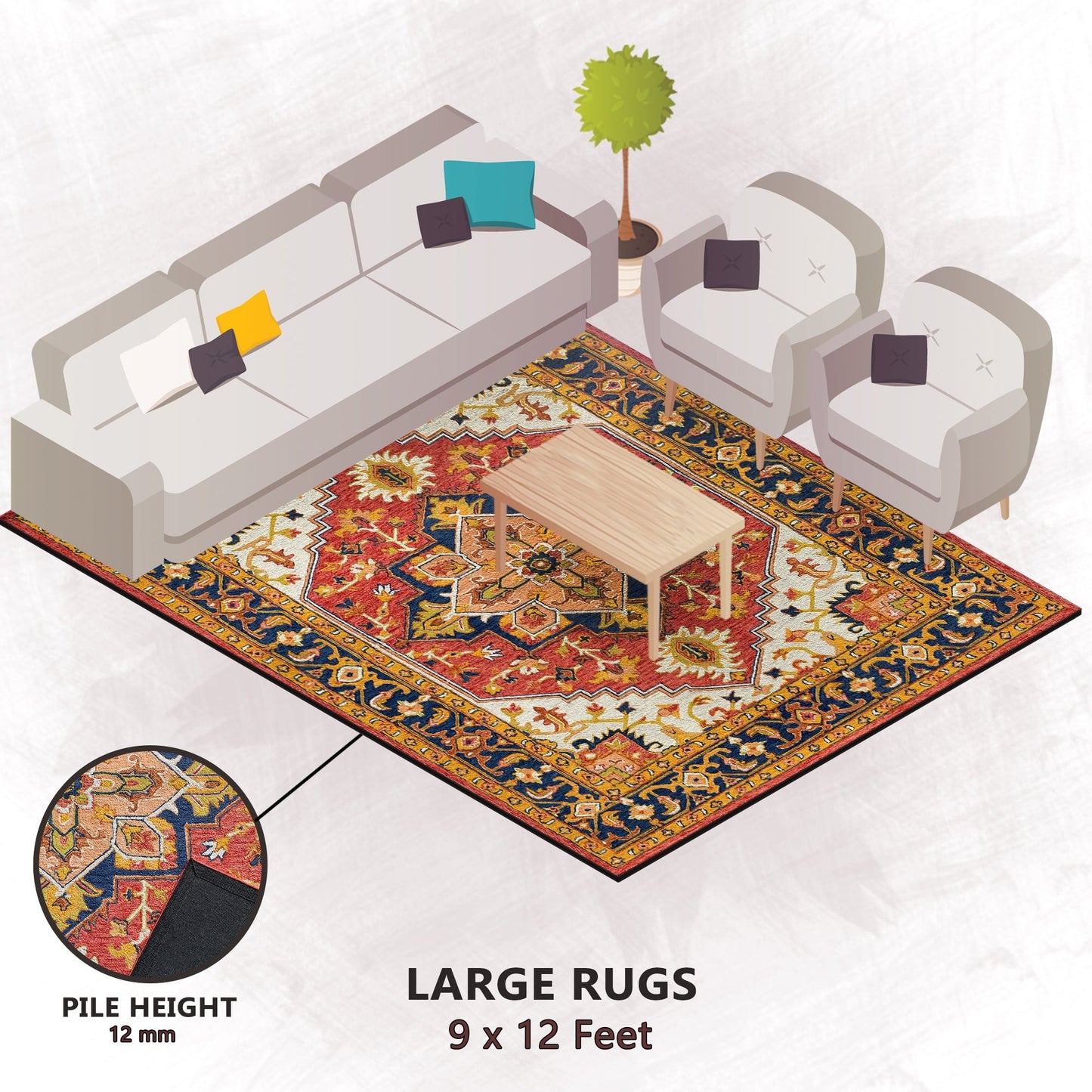 PILE HEIGHT
12 mm

LARGE RUGS
9 x 12 Feet