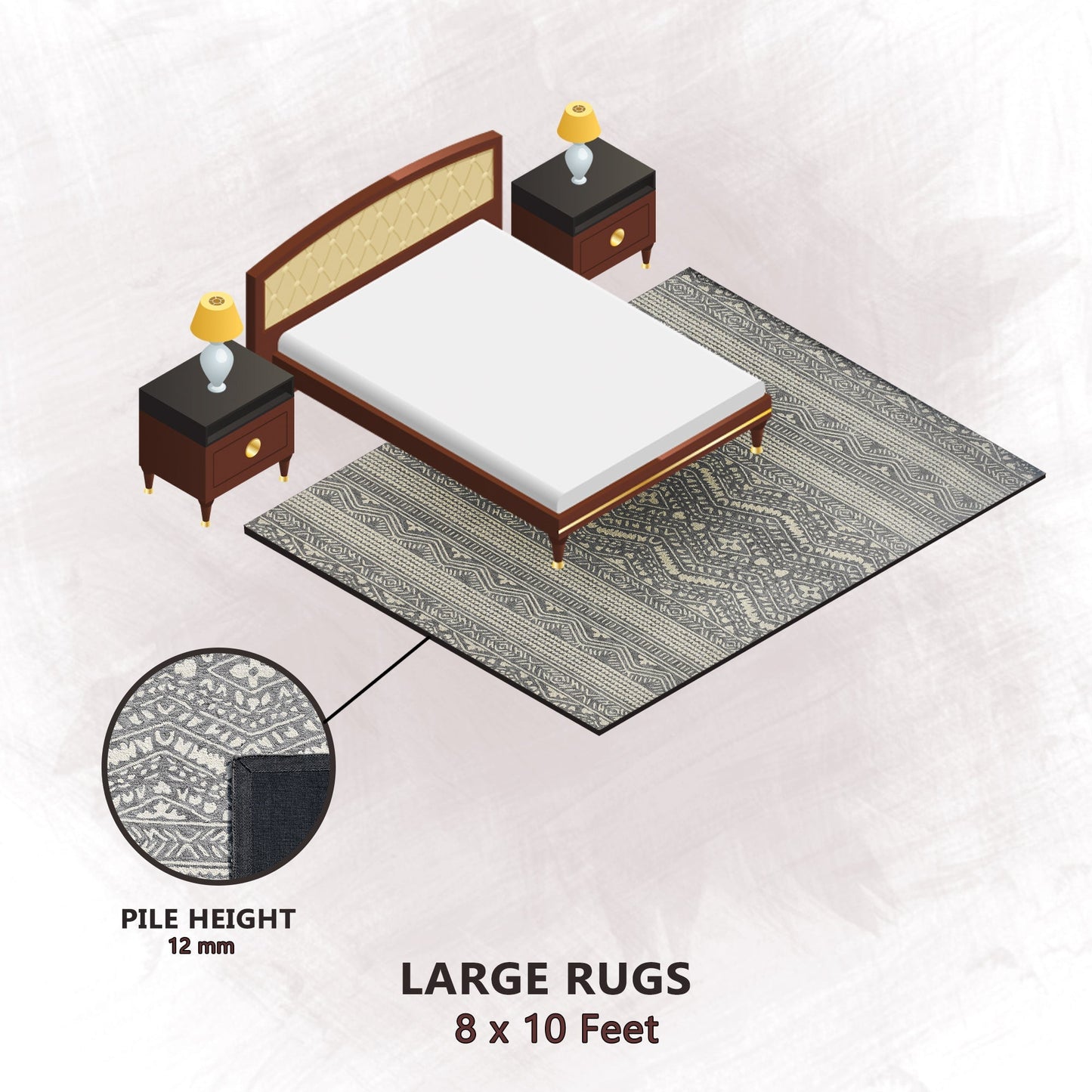 PILE HEIGHT
12 mm

LARGE RUGS
8 x 10 Feet