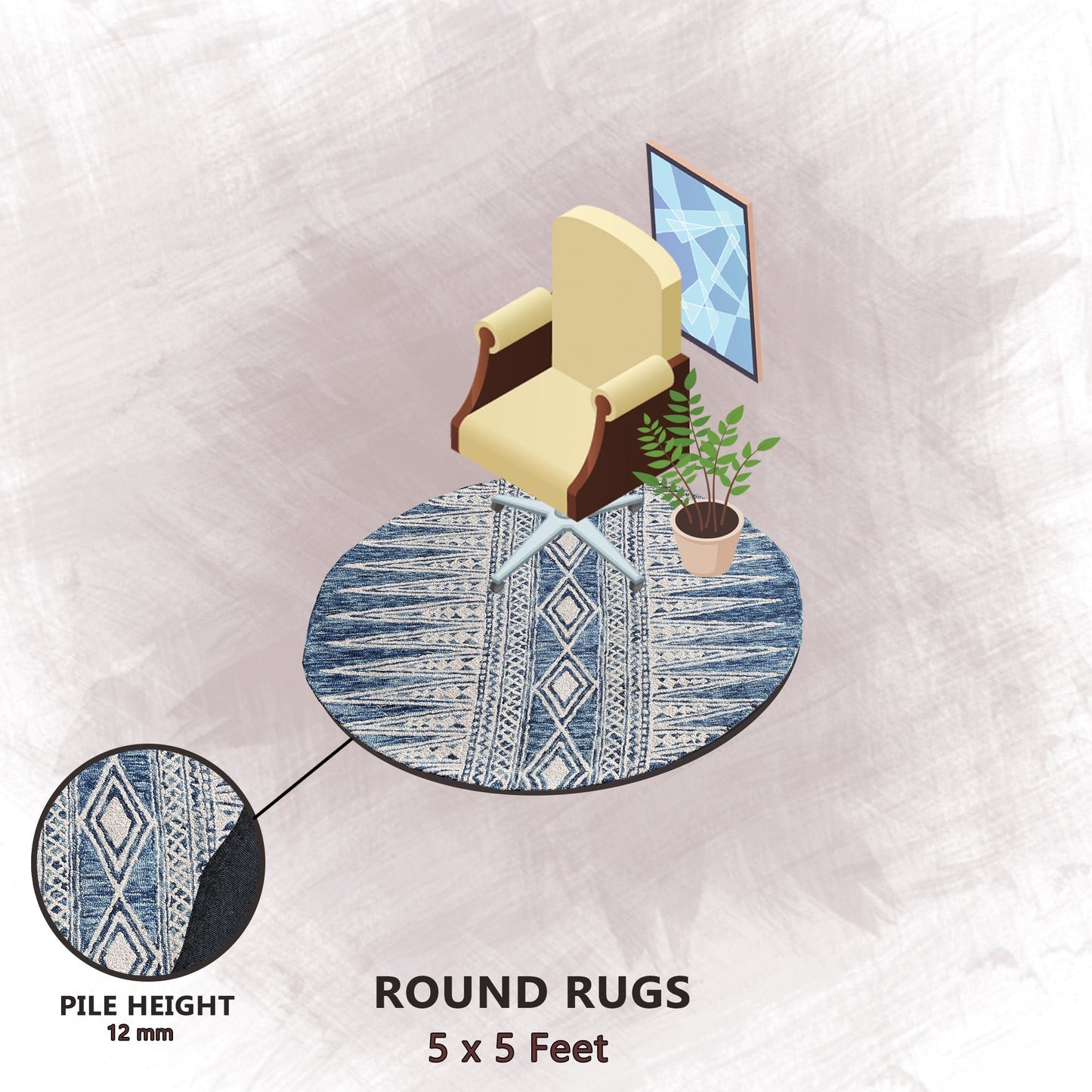 PILE HEIGHT
12 mm

ROUND RUGS
5 x 5 Feet