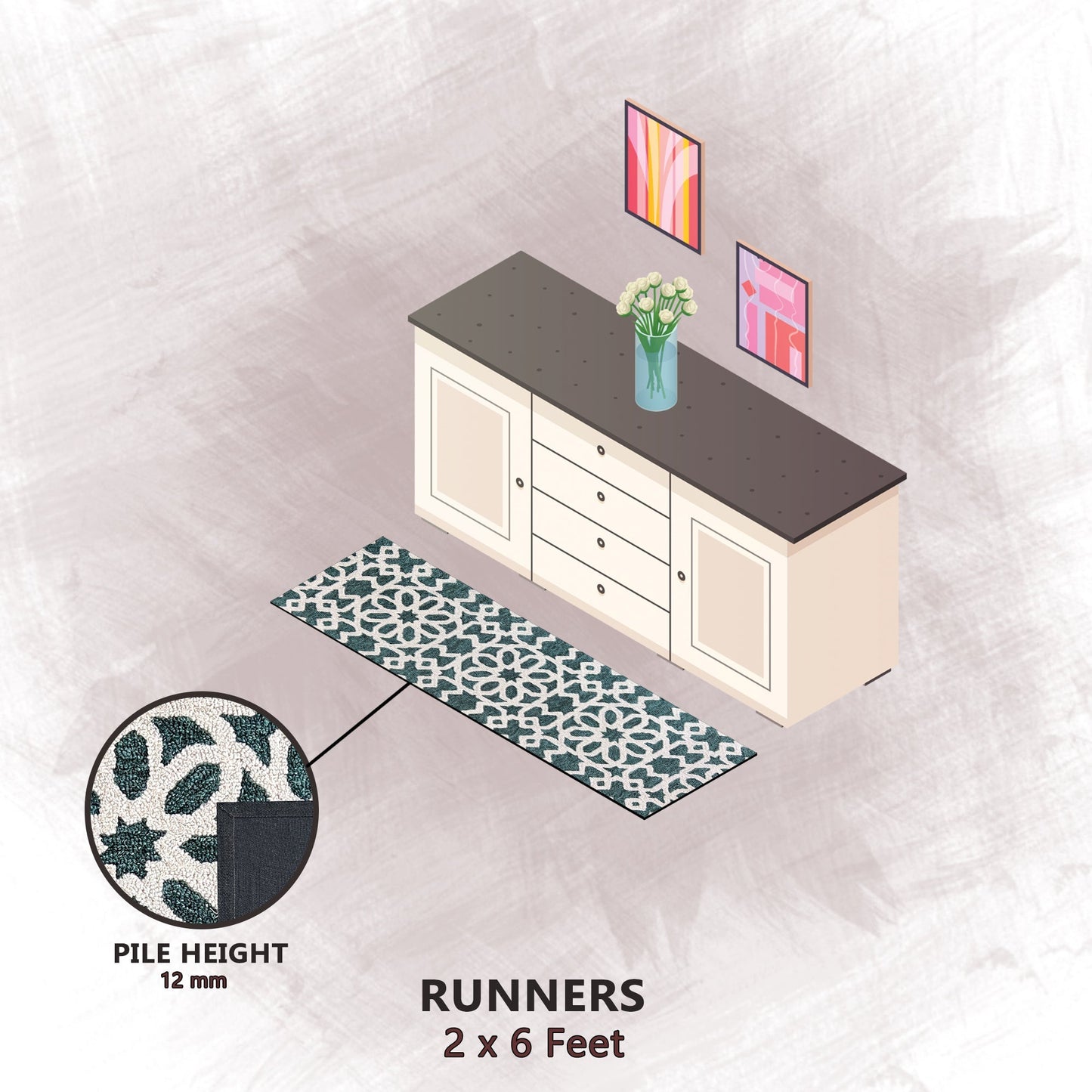 PILE HEIGHT
12 mm

RUNNERS
2 x 6 Feet