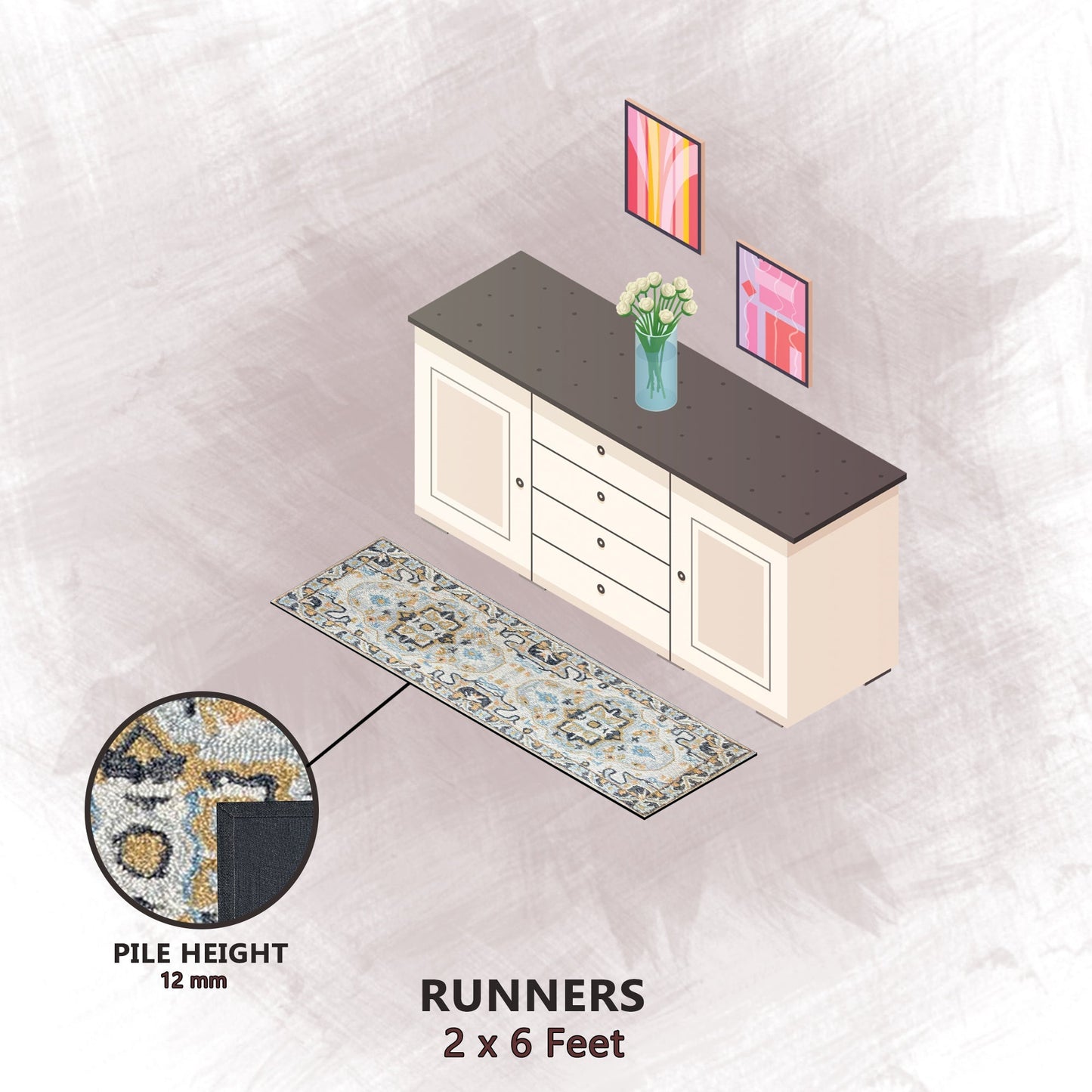 PILE HEIGHT
12 mm

RUNNERS
2 x 6 Feet