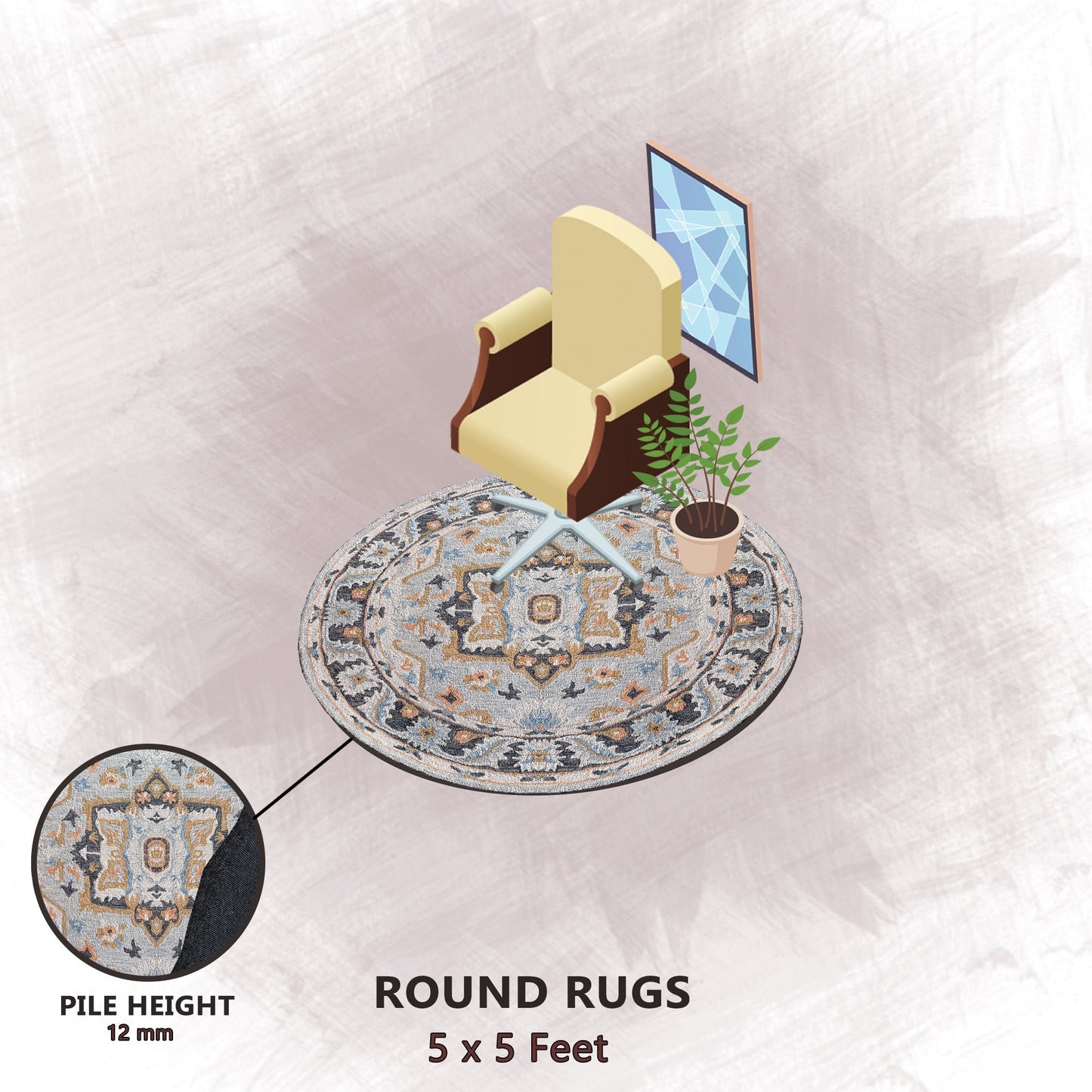 PILE HEIGHT
12 mm

ROUND RUGS
5 x 5 Feet