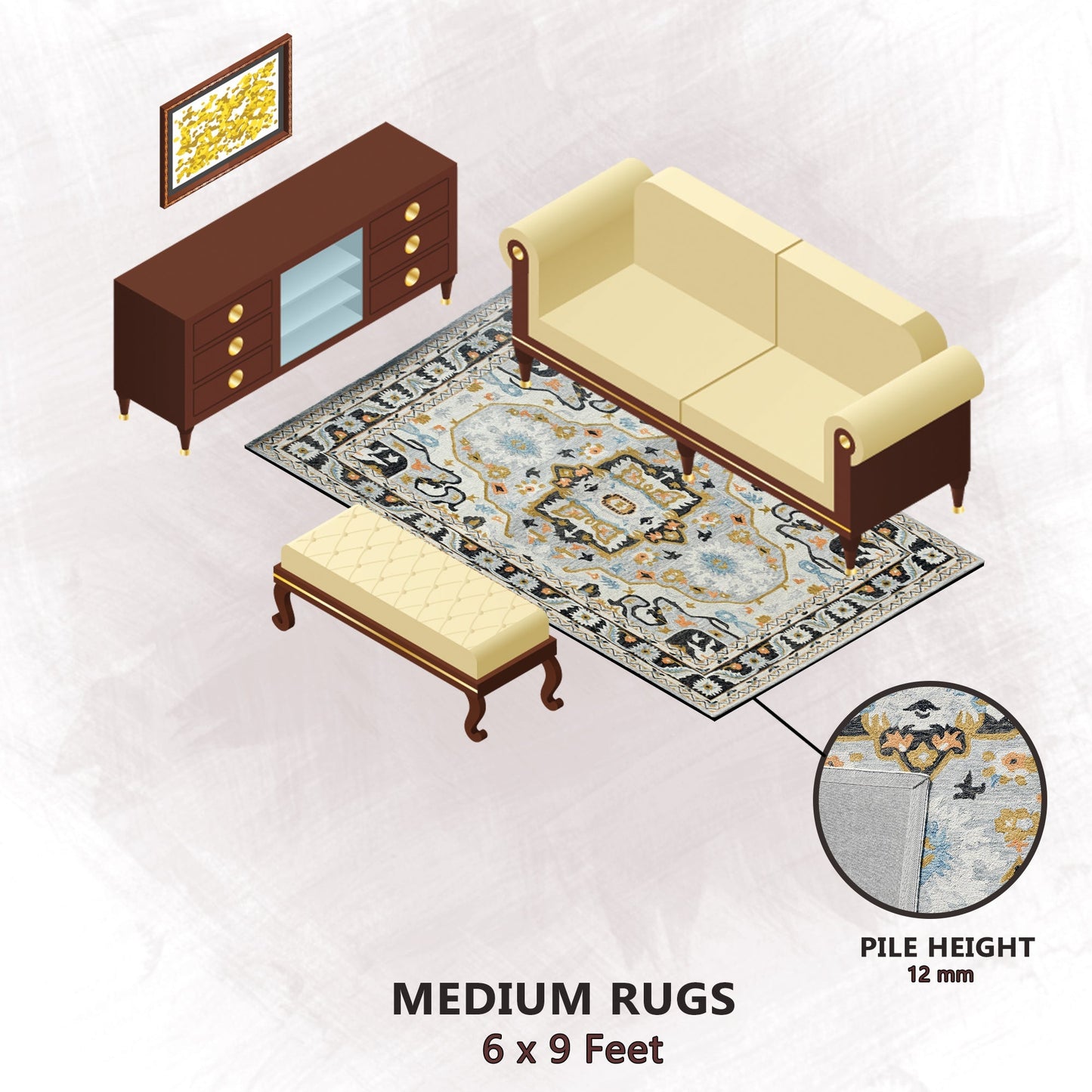 PILE HEIGHT
12 mm

MEDIUM RUGS
6 x 9 Feet