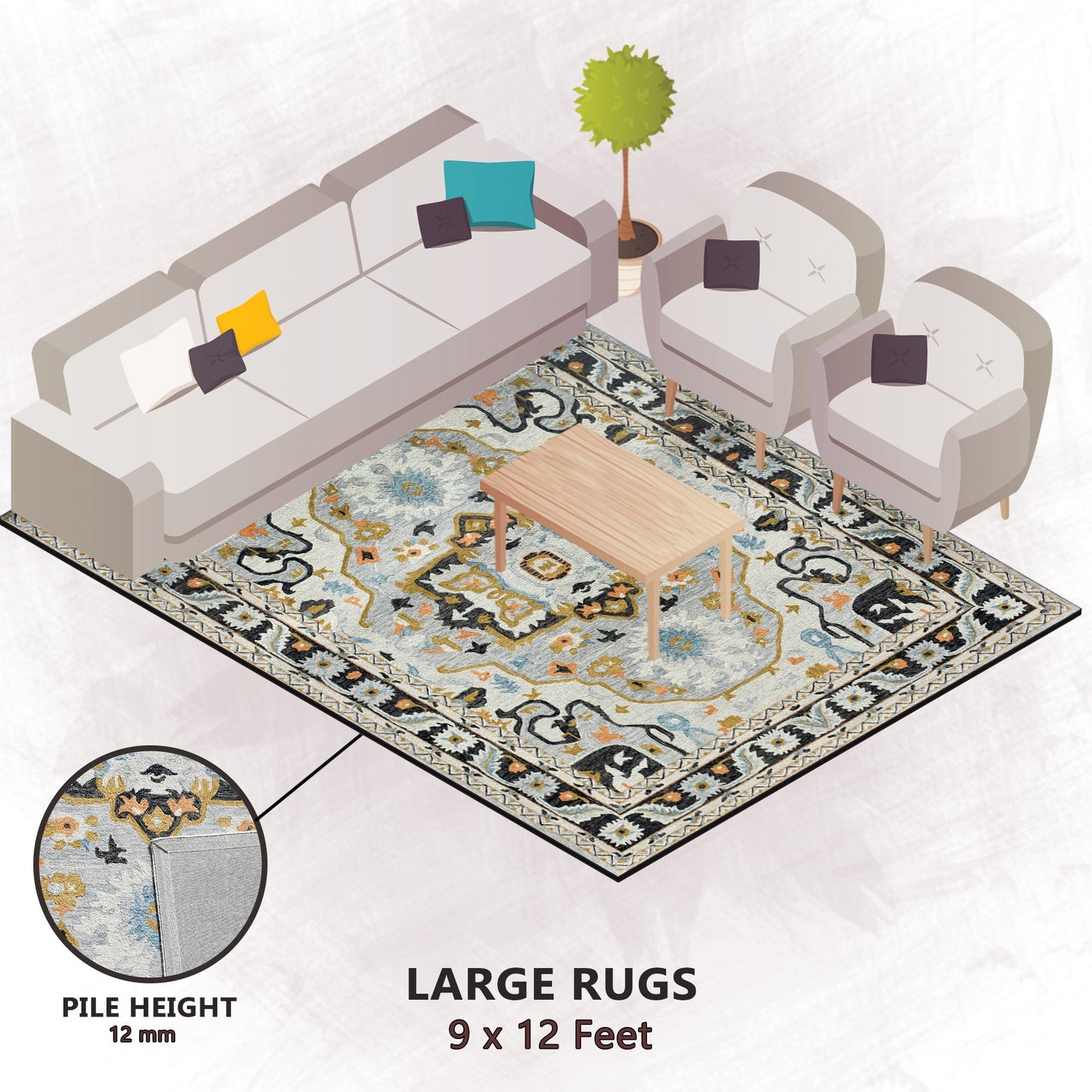 PILE HEIGHT
12 mm

LARGE RUGS
9 x 12 Feet