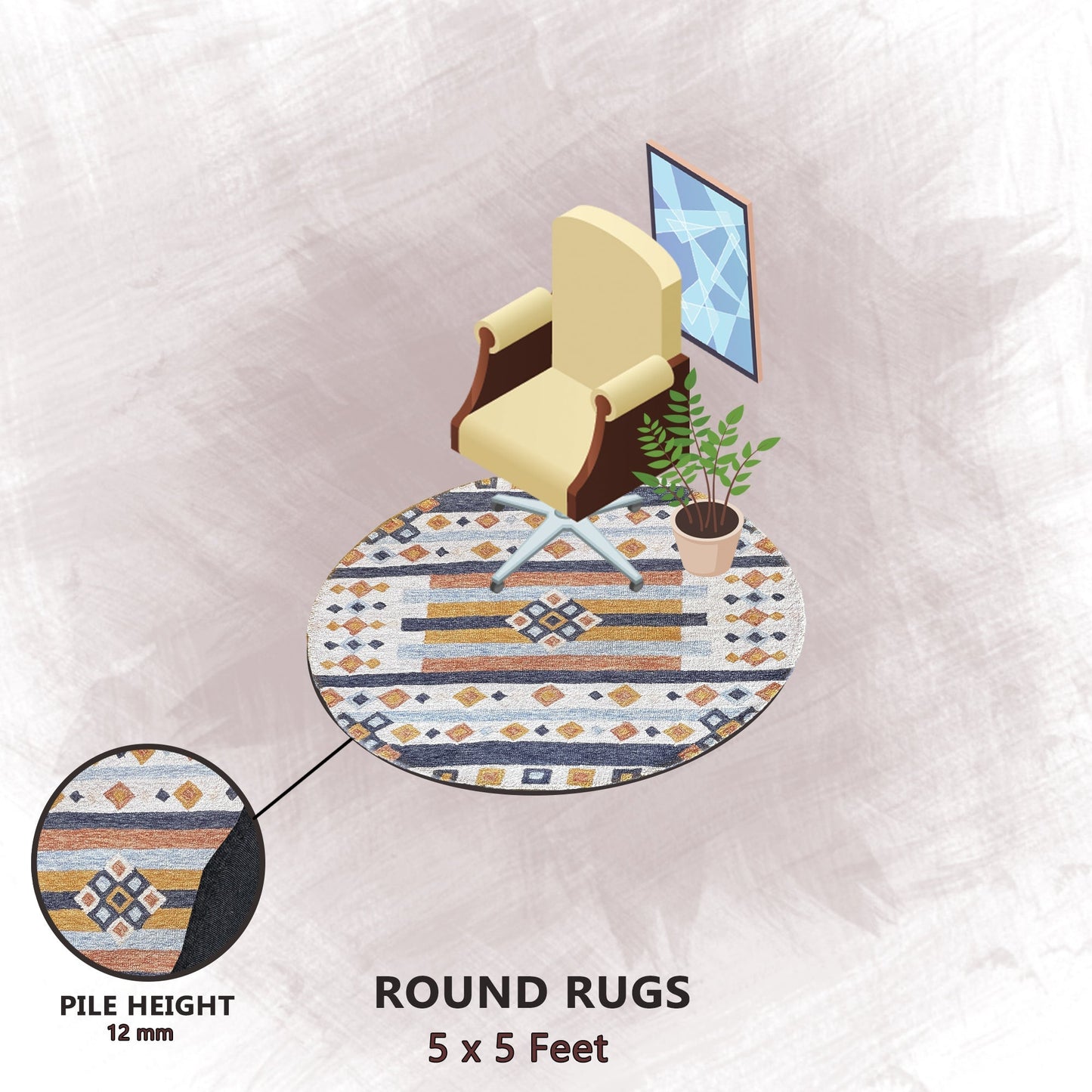 PILE HEIGHT
12 mm

ROUND RUGS
5 x 5 Feet