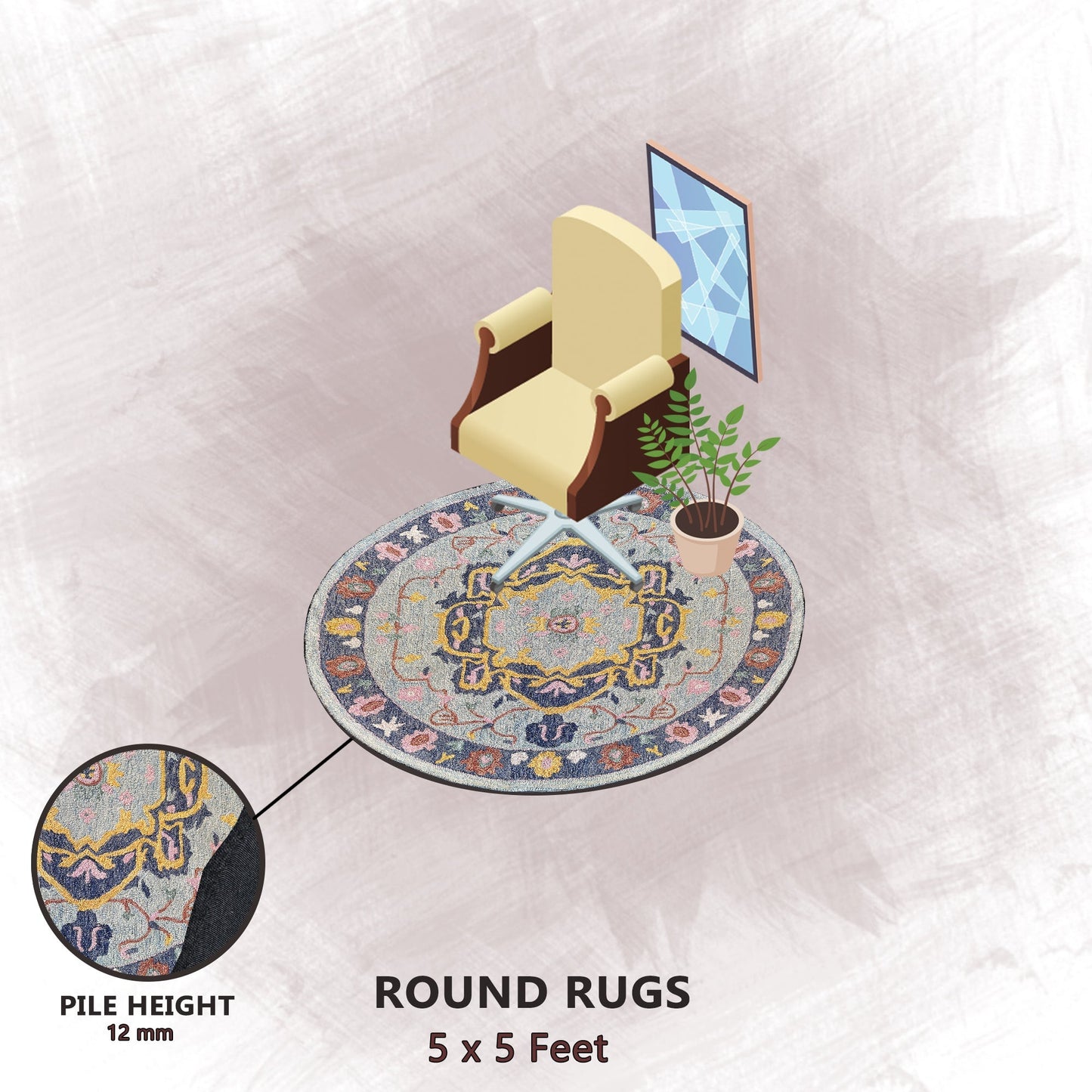 PILE HEIGHT
12 mm

ROUND RUGS
5 x 5 Feet