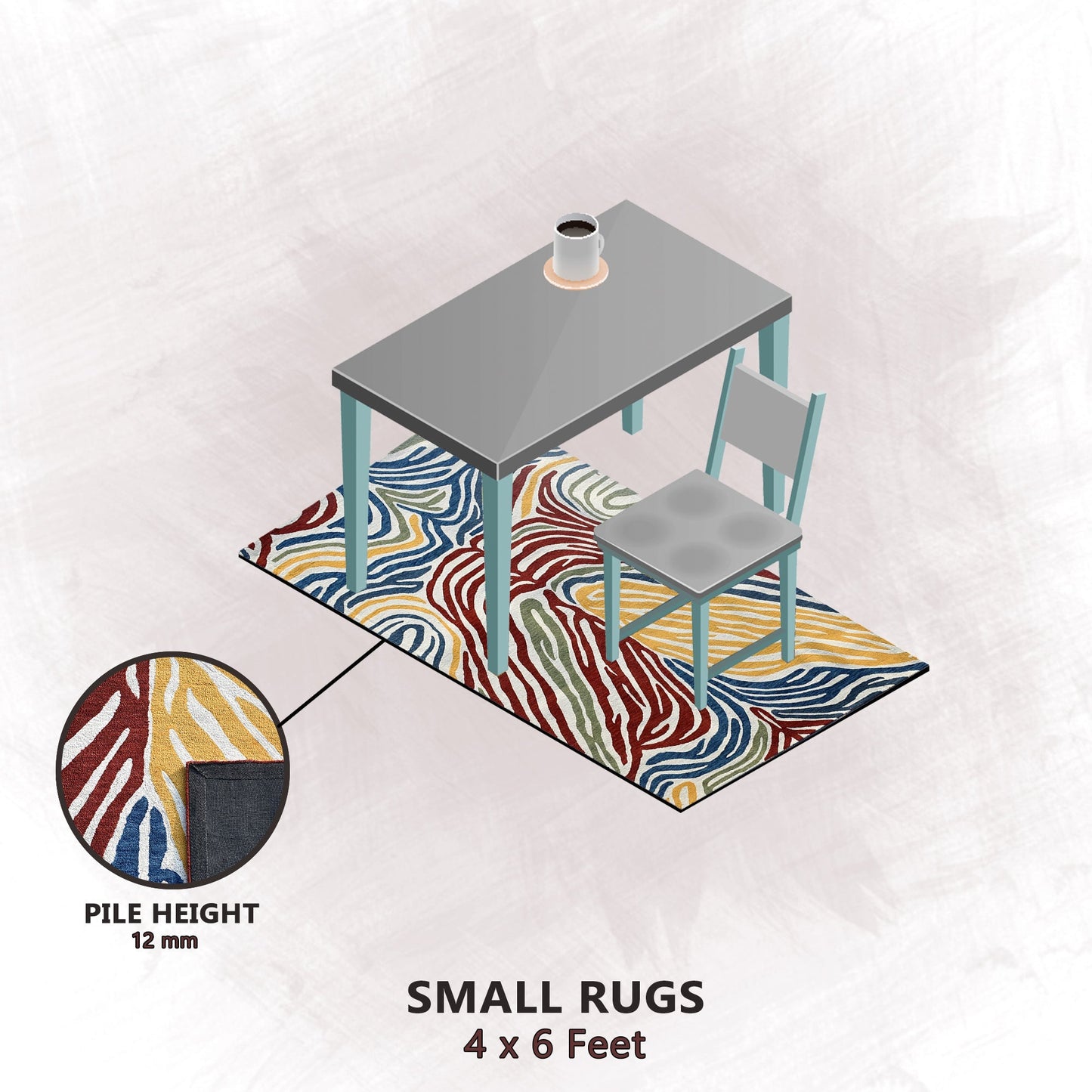 PILE HEIGHT
12 mm

SMALL RUGS
4 x 6 Feet