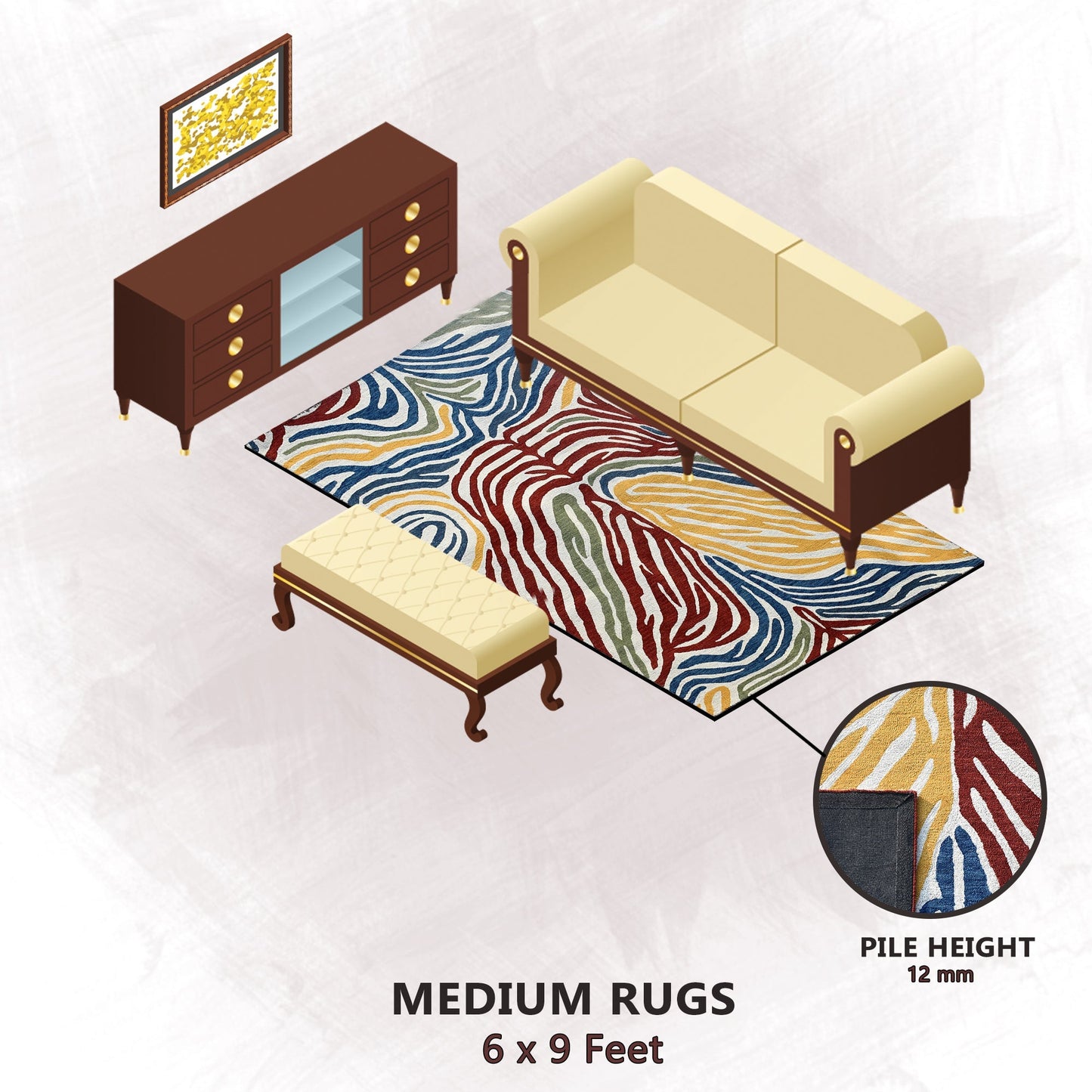 PILE HEIGHT
12 mm

MEDIUM RUGS
6 x 9 Feet