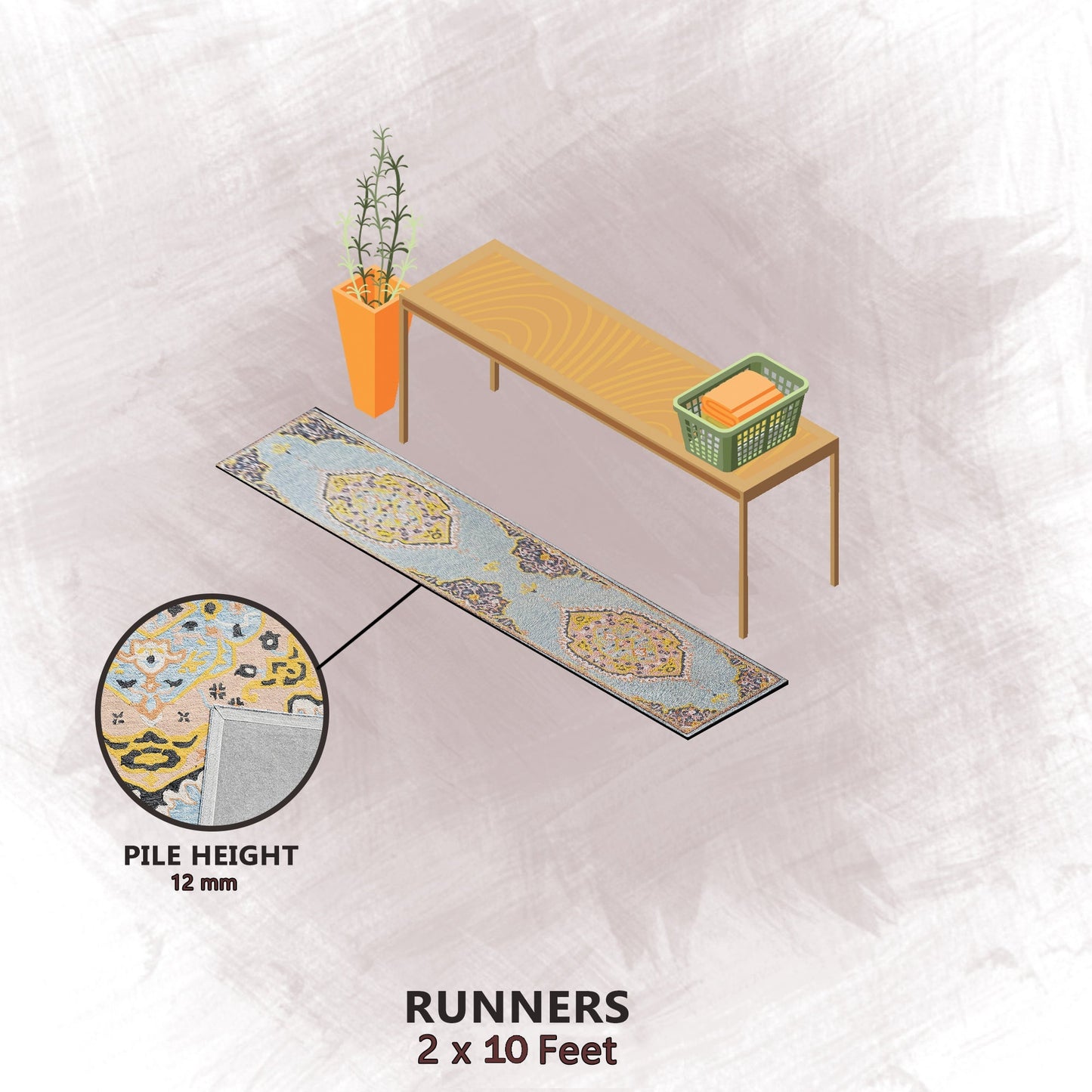 PILE HEIGHT
12 mm

RUNNERS
2 x 10 Feet