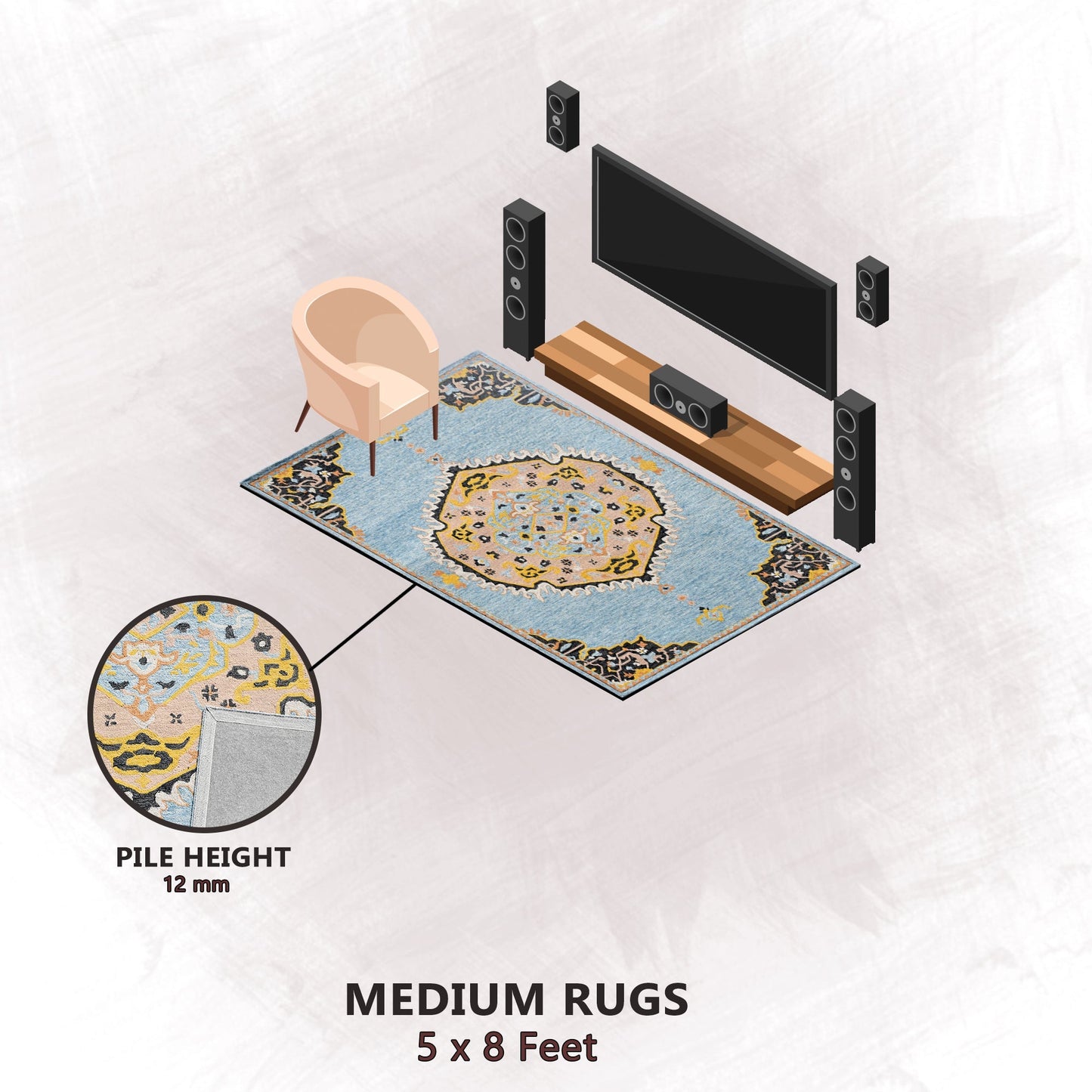 PILE HEIGHT
12 mm

MEDIUM RUGS
5 x 8 Feet