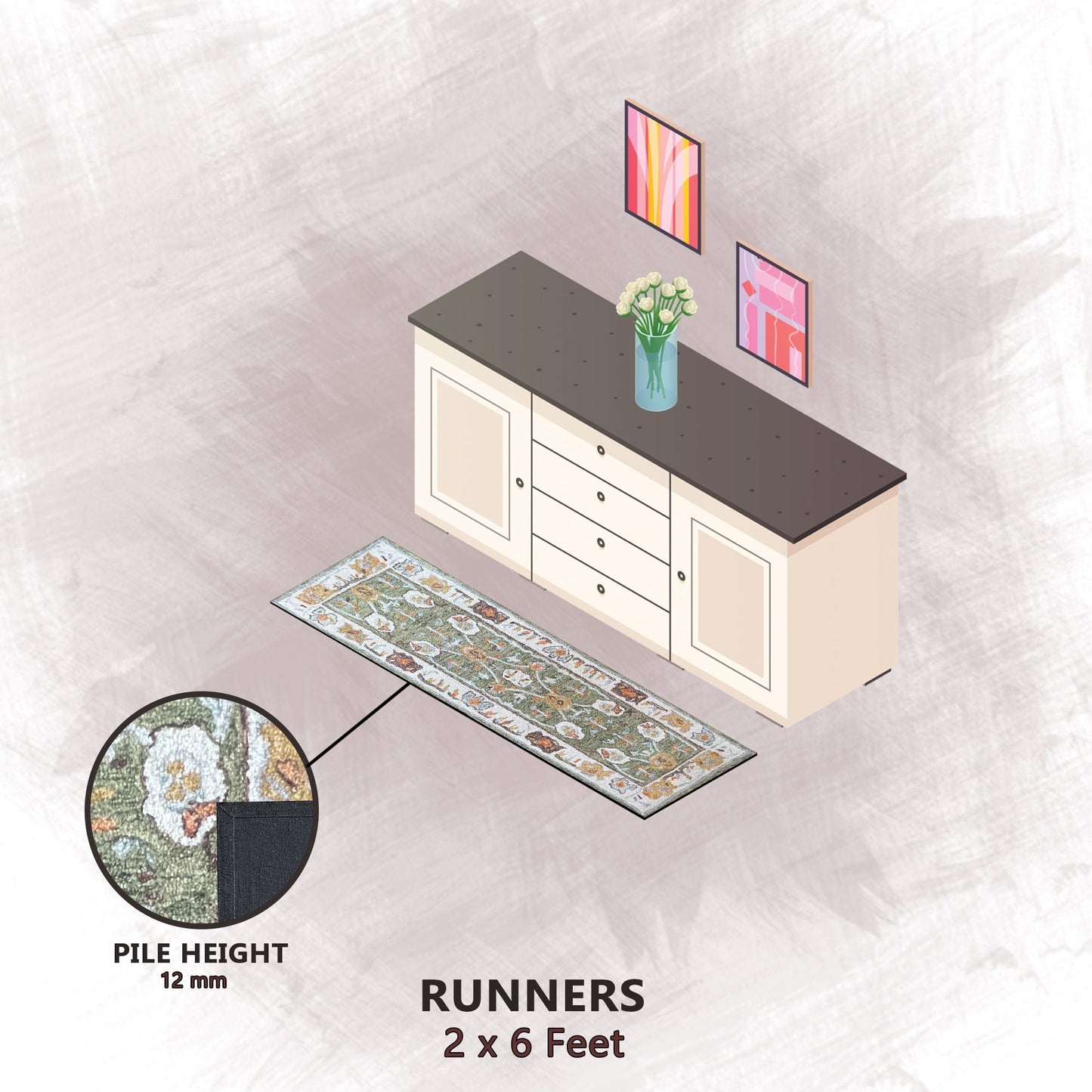 PILE HEIGHT
12 mm

RUNNERS
2 x 6 Feet