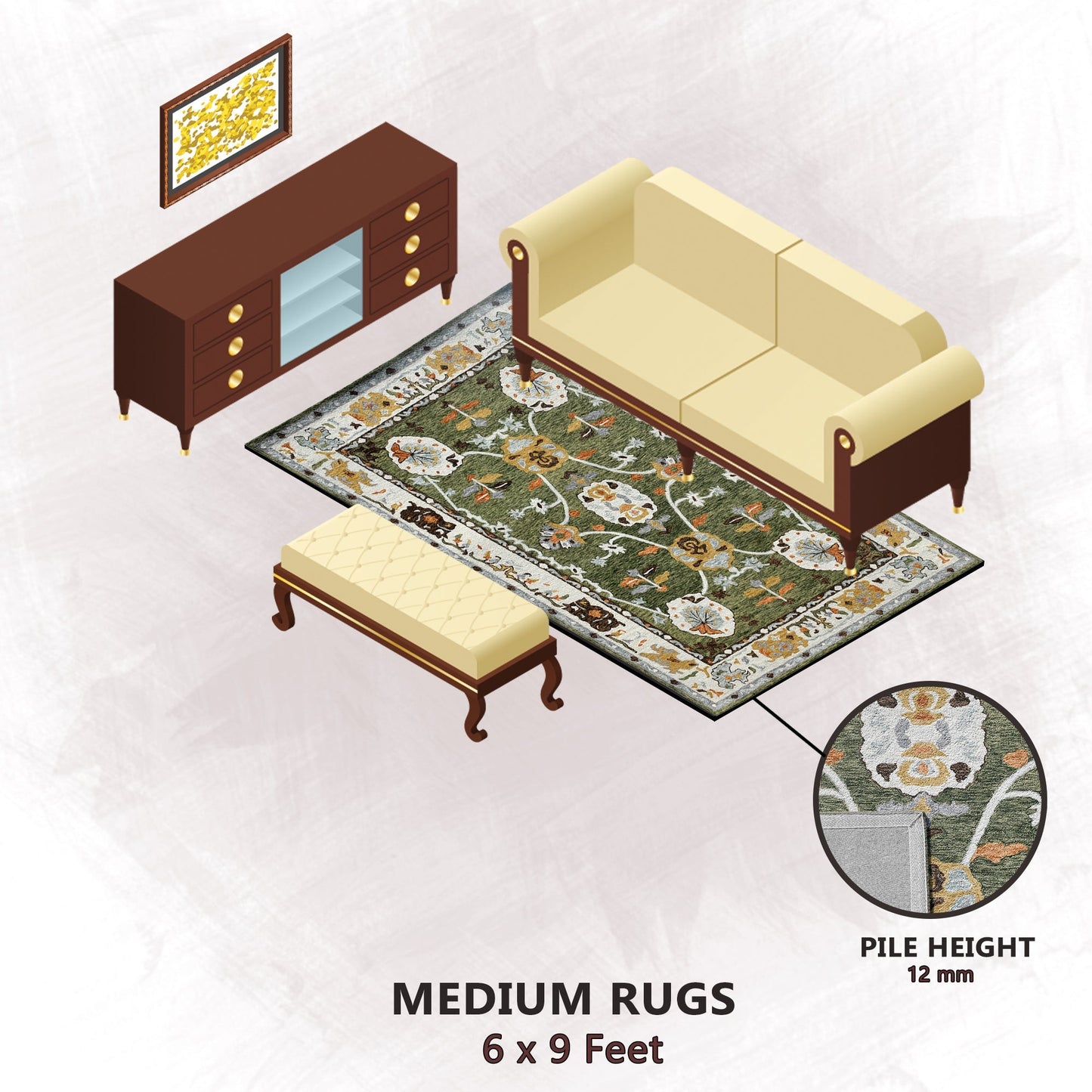 PILE HEIGHT
12 mm

MEDIUM RUGS
6 x 9 Feet