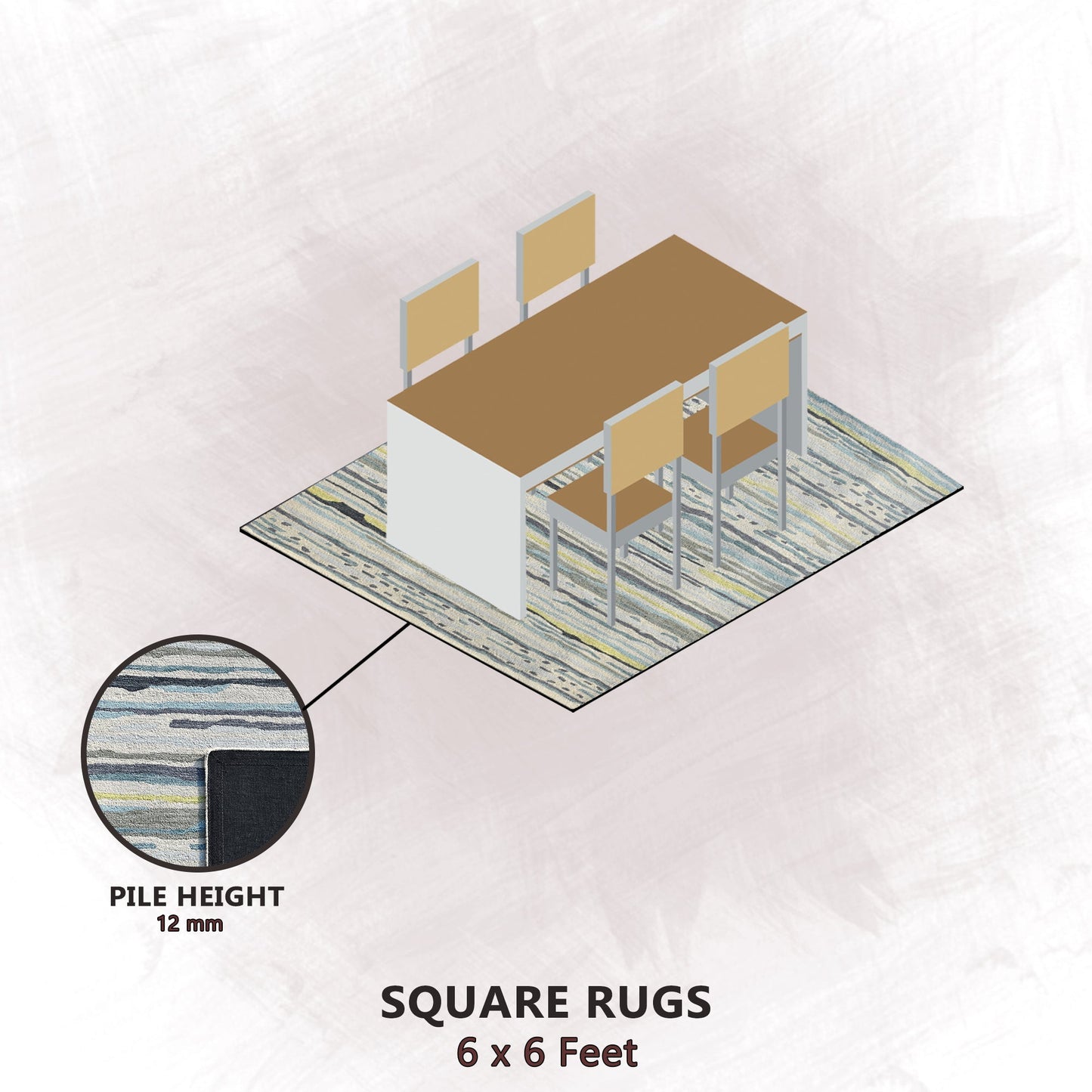 PILE HEIGHT
12 mm

SQUARE RUGS
6 x 6 Feet