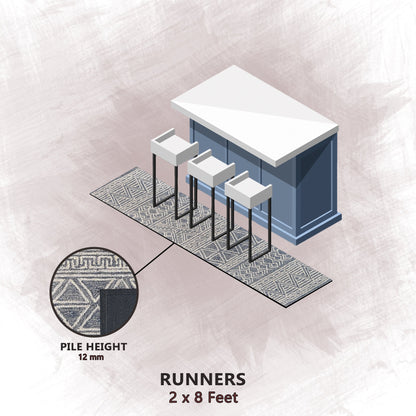 PILE HEIGHT
12 mm

RUNNERS
2 x 8 Feet