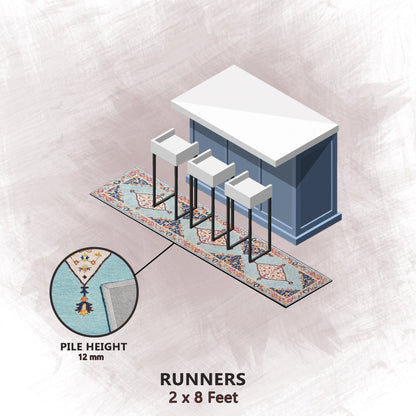 PILE HEIGHT
12 mm

RUNNERS
2 x 8 Feet