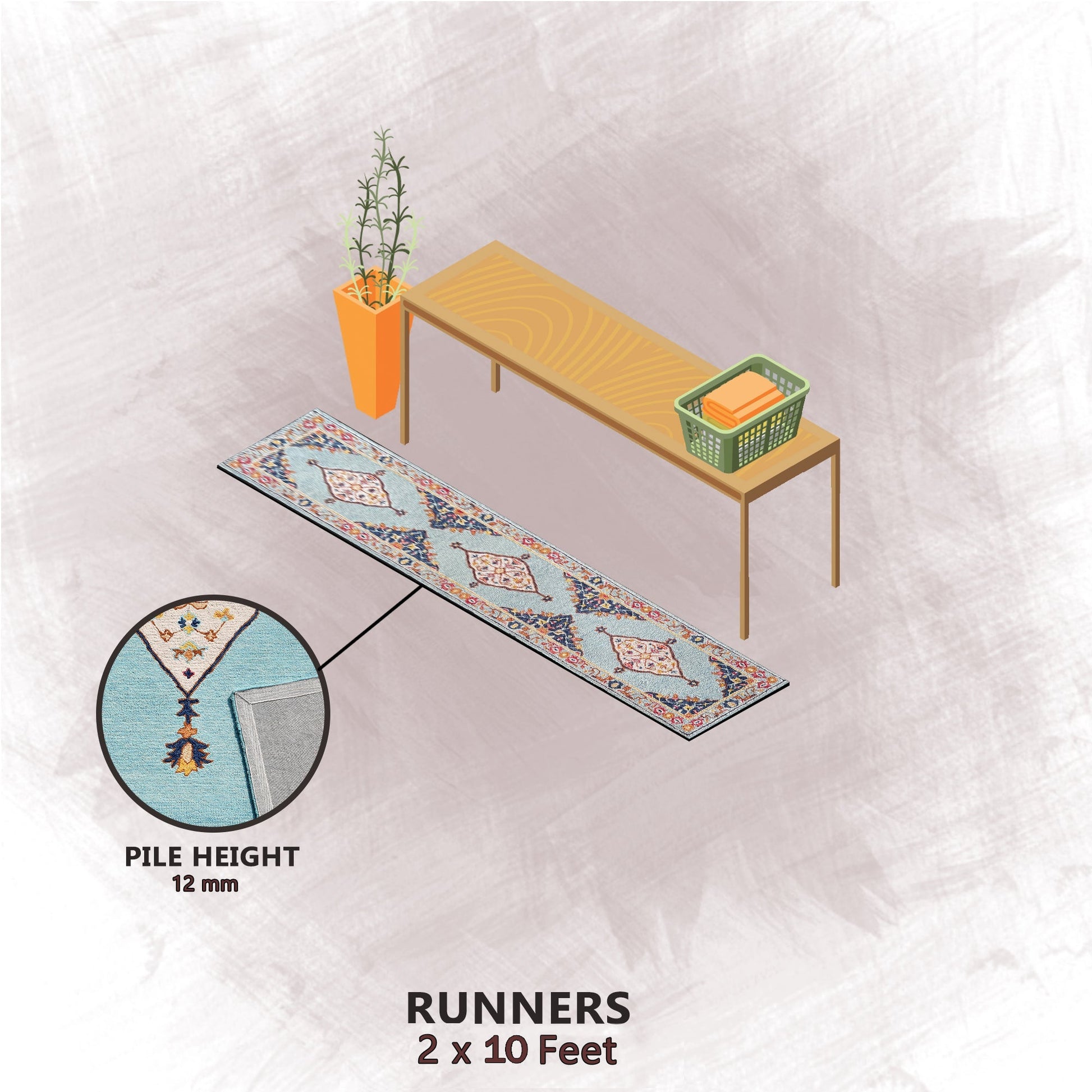 PILE HEIGHT
12 mm

RUNNERS
2 x 10 Feet