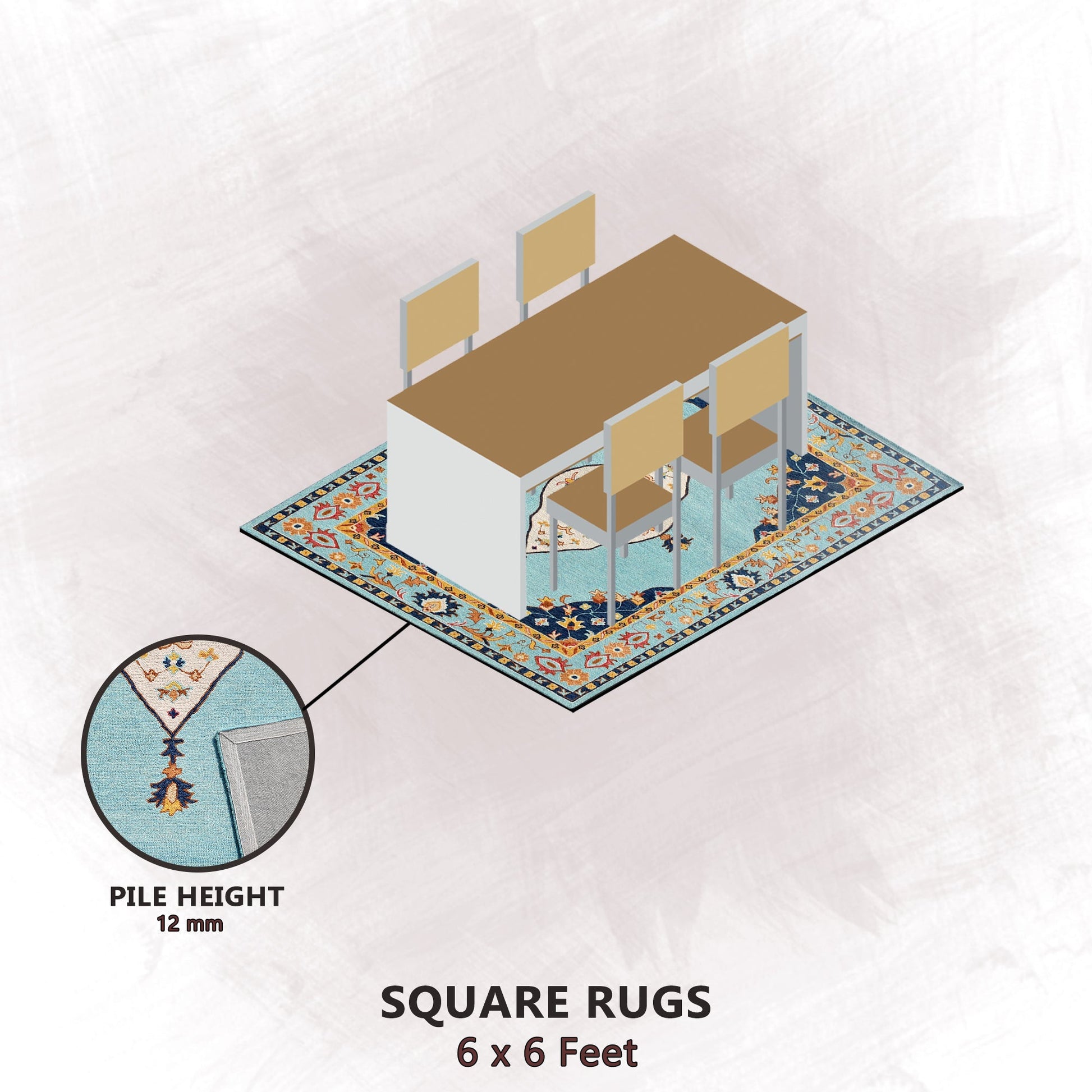 PILE HEIGHT
12 mm

SQUARE RUGS
6 x 6 Feet