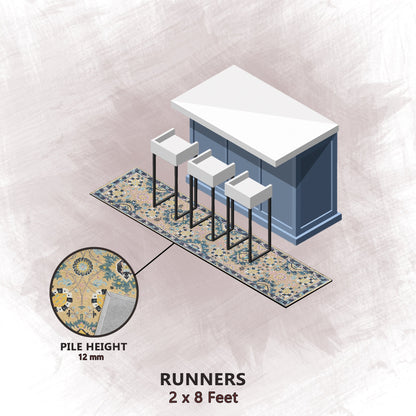 PILE HEIGHT
12 mm

RUNNERS
2 x 8 Feet