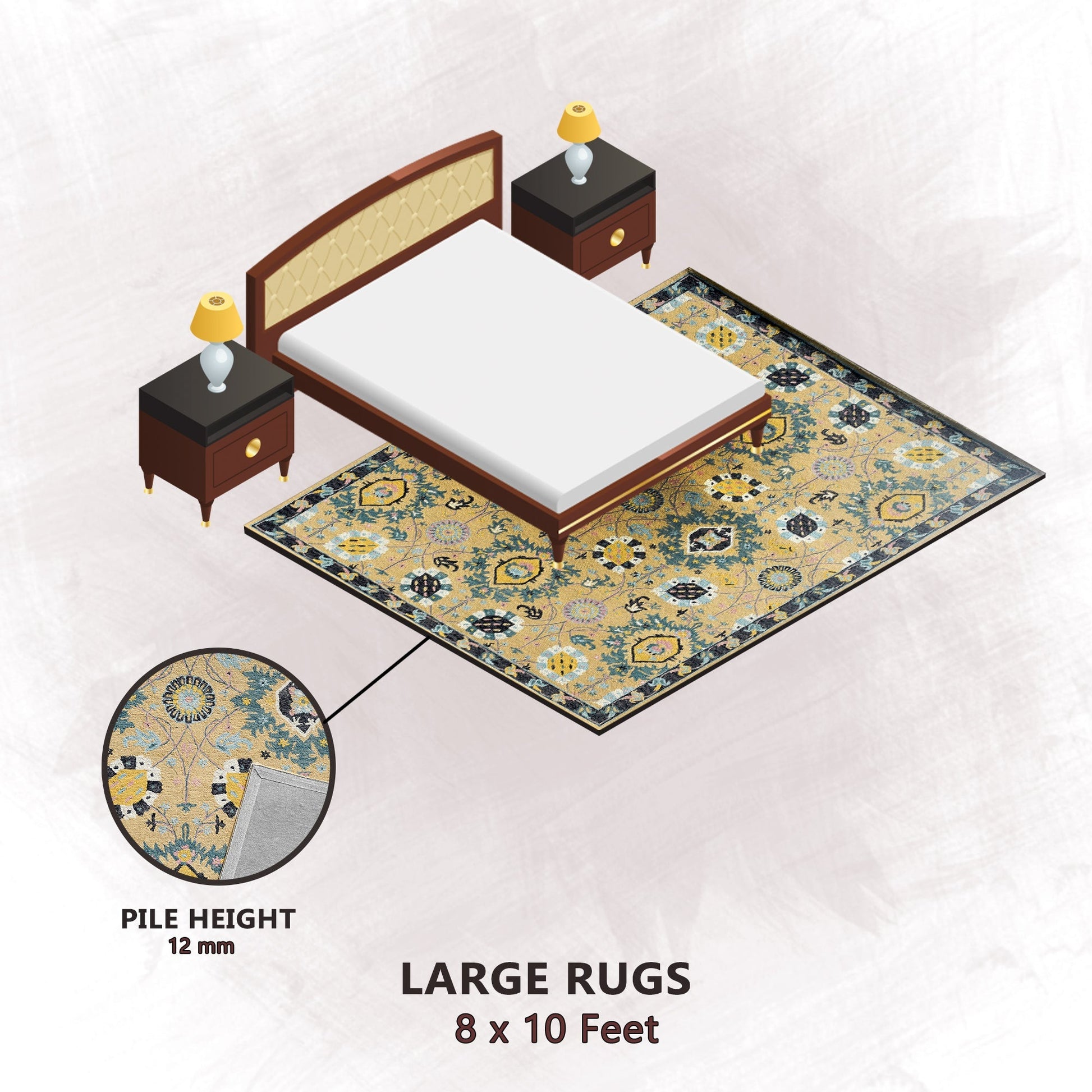 PILE HEIGHT
12 mm

LARGE RUGS
8 x 10 Feet