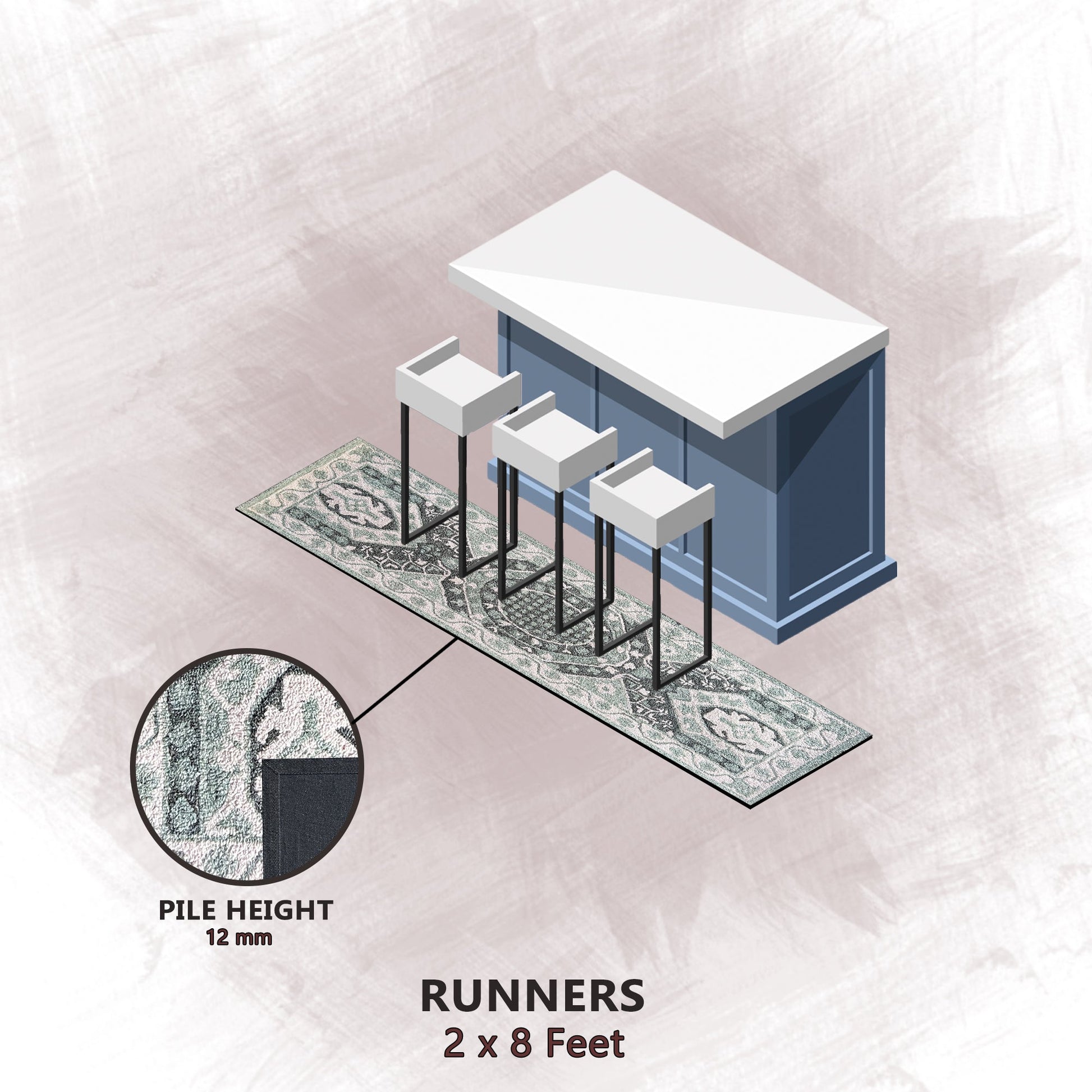 PILE HEIGHT
12 mm

RUNNERS
2 x 8 Feet