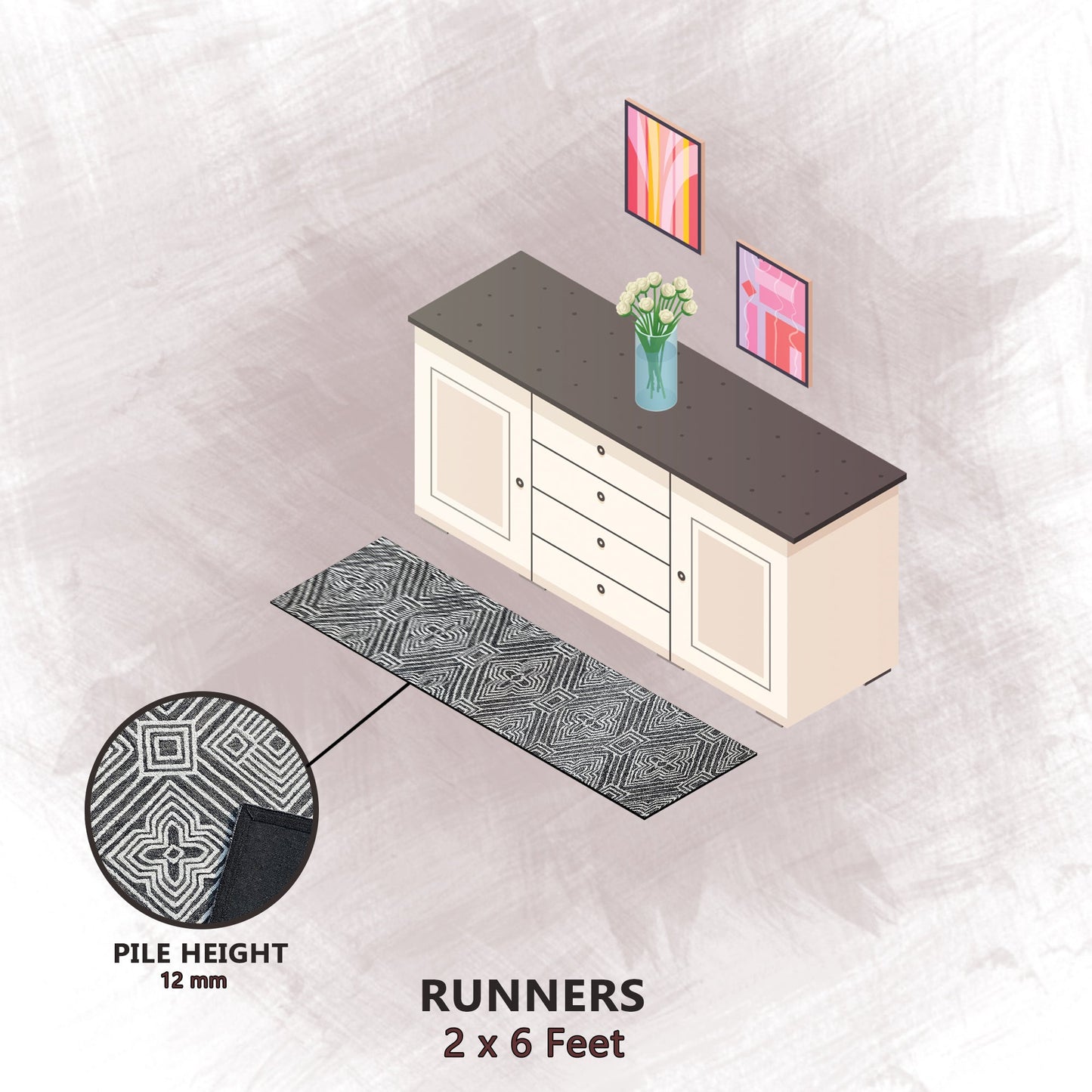 PILE HEIGHT
12 mm

RUNNERS
2 x 6 Feet