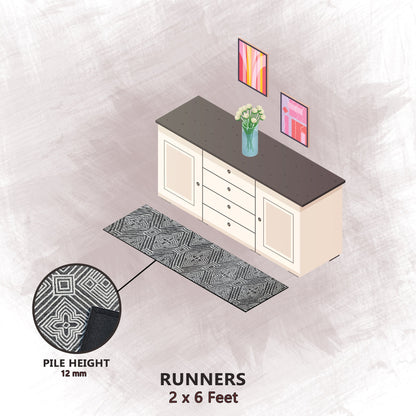 PILE HEIGHT
12 mm

RUNNERS
2 x 6 Feet