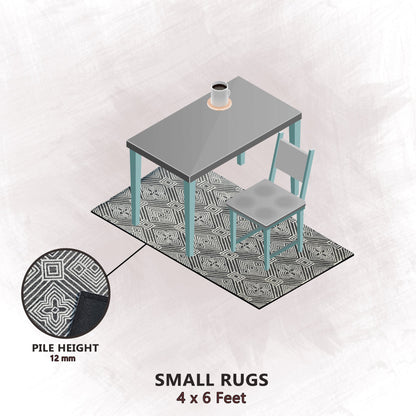 PILE HEIGHT
12 mm

SMALL RUGS
4 x 6 Feet