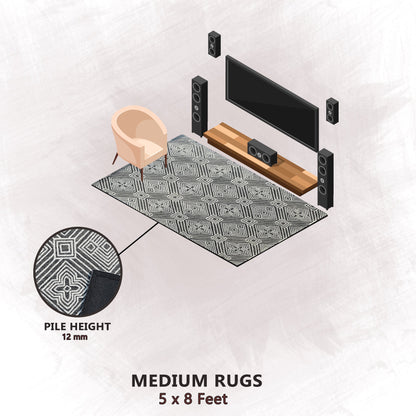 PILE HEIGHT
12 mm

MEDIUM RUGS
5 x 8 Feet