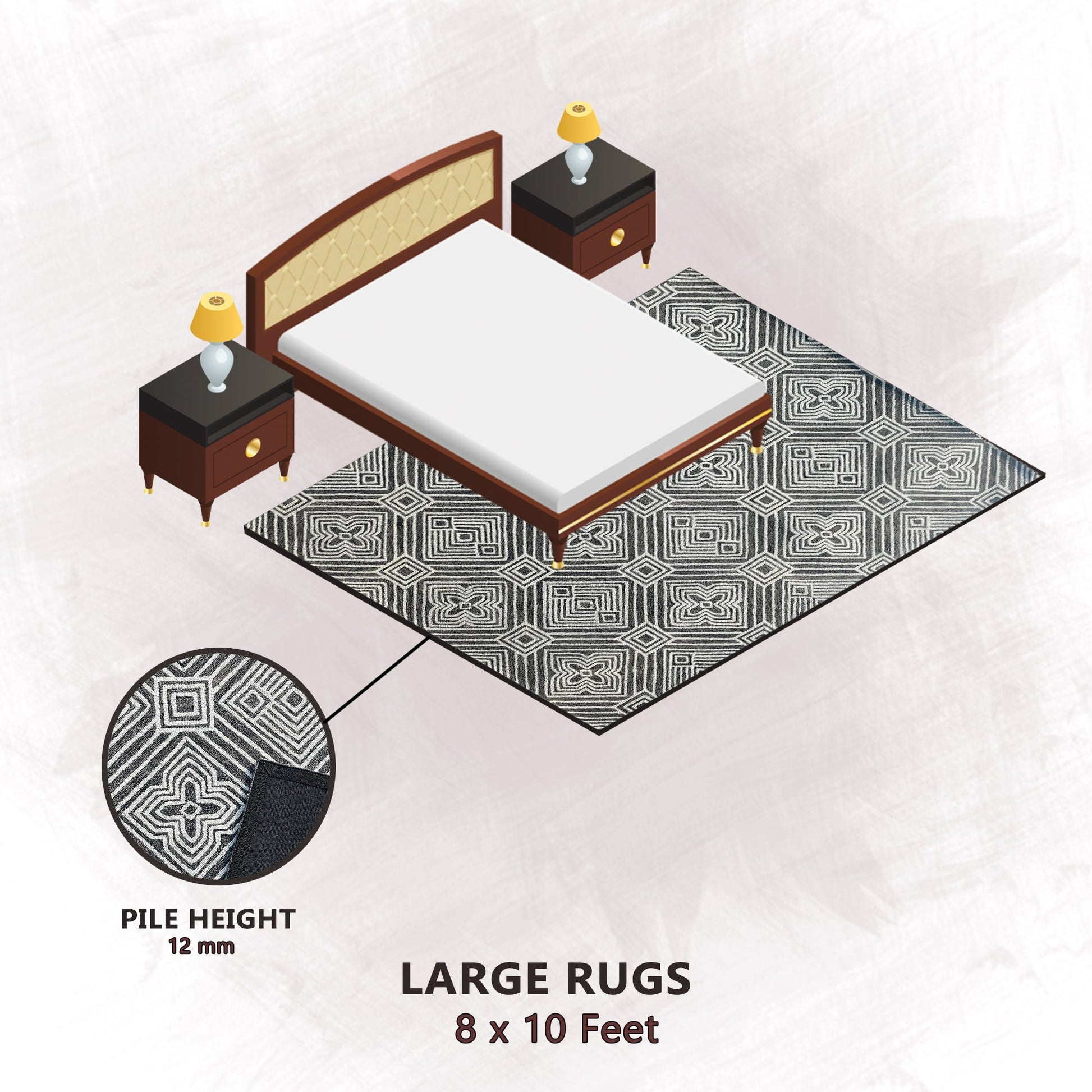 PILE HEIGHT
12 mm

LARGE RUGS
8 x 10 Feet