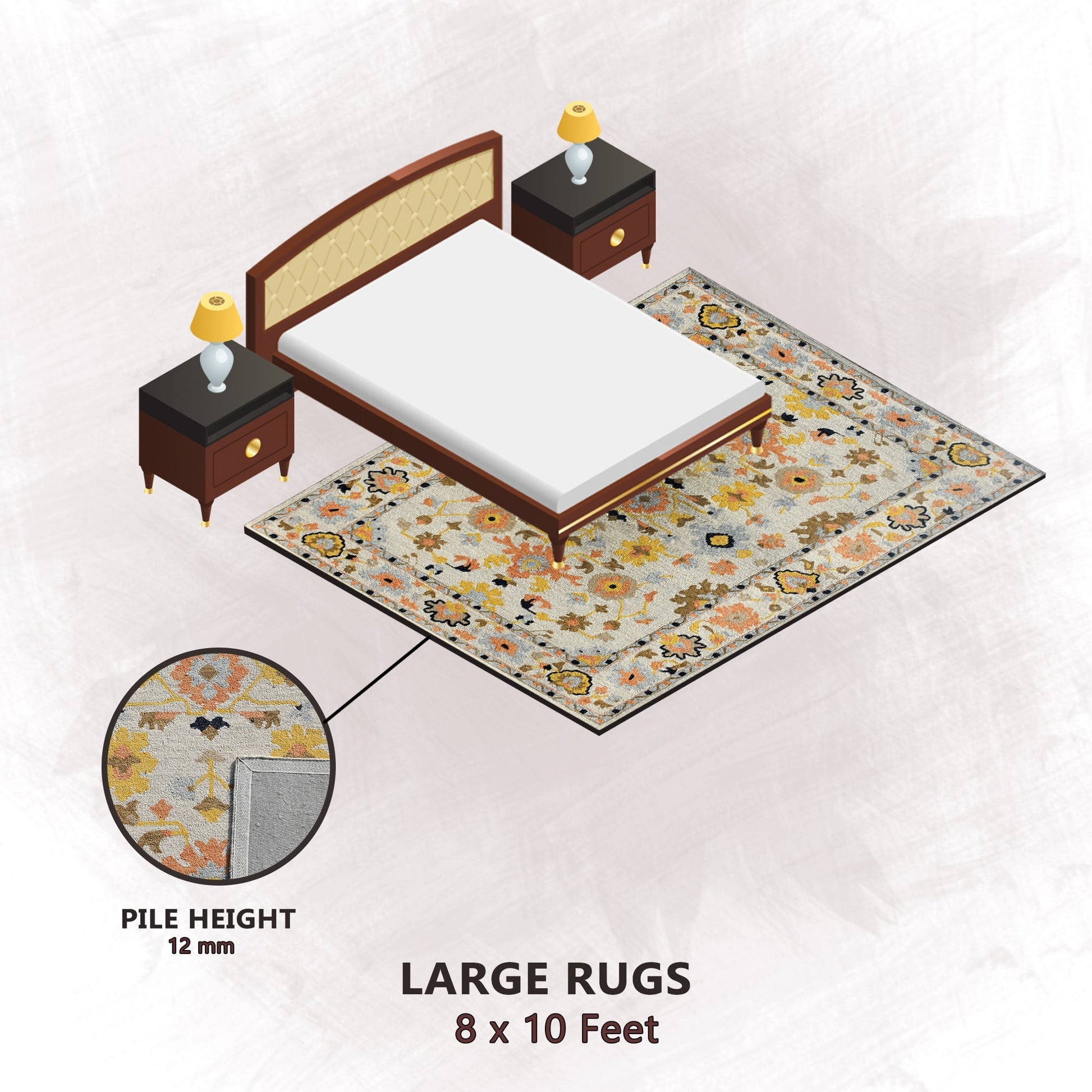 PILE HEIGHT
12 mm

LARGE RUGS
8 x 10 Feet