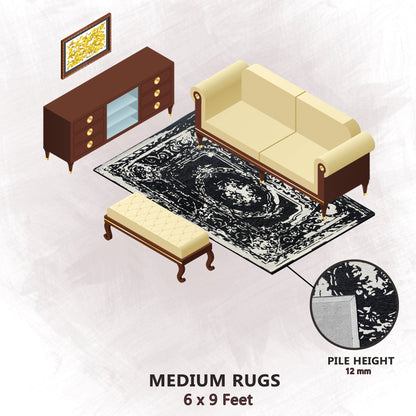 PILE HEIGHT
12 mm

MEDIUM RUGS
6 x 9 Feet