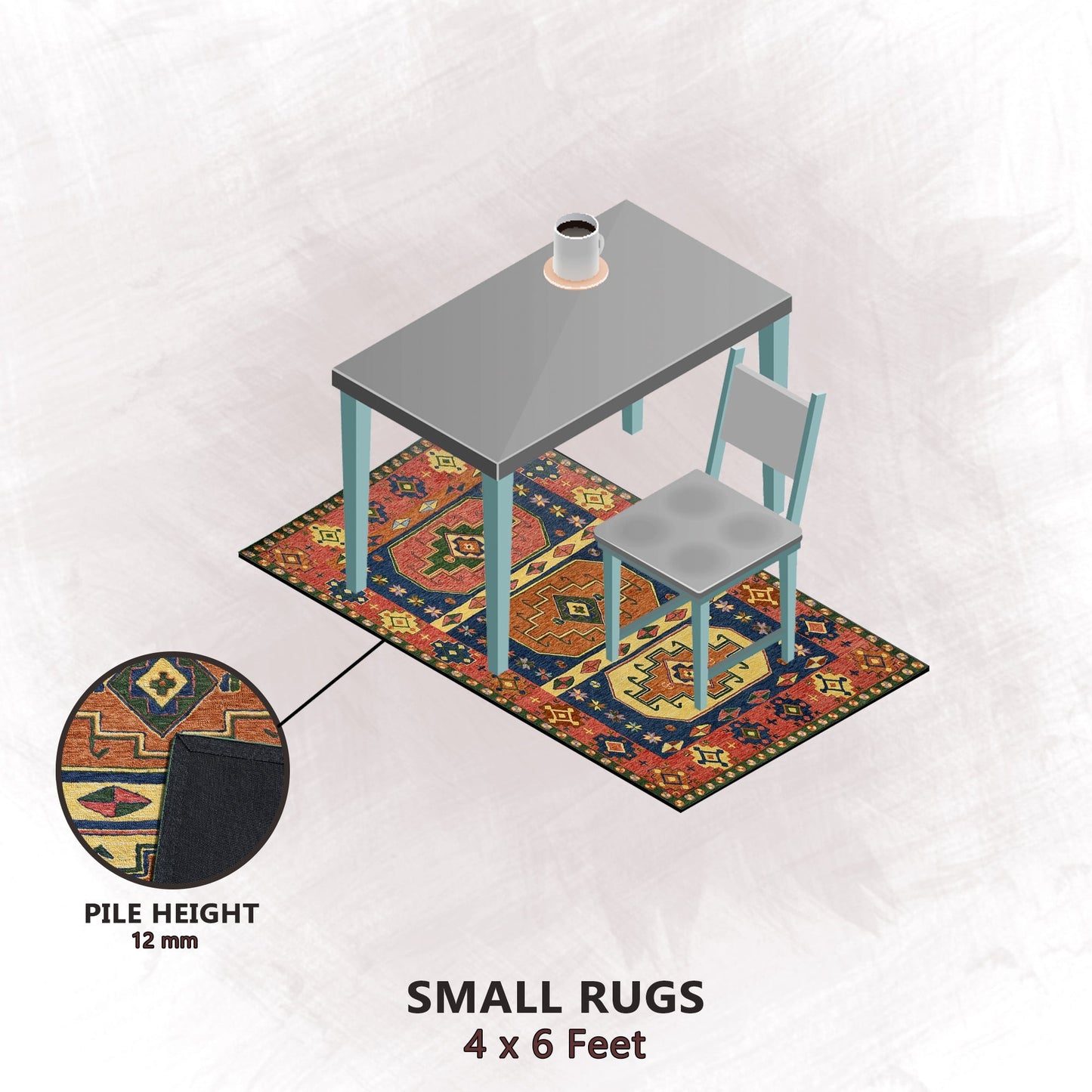 PILE HEIGHT
12 mm

SMALL RUGS
4 x 6 Feet