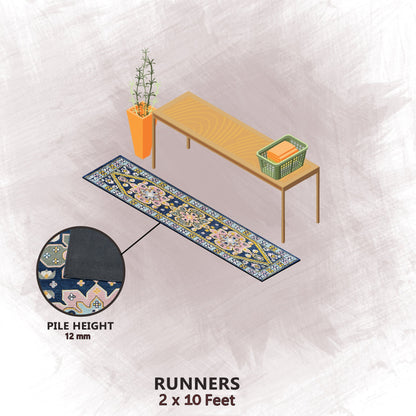 PILE HEIGHT
12 mm

RUNNERS
2 x 10 Feet