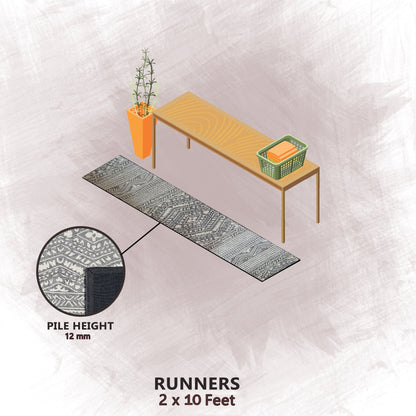 PILE HEIGHT
12 mm

RUNNERS
2 x 10 Feet