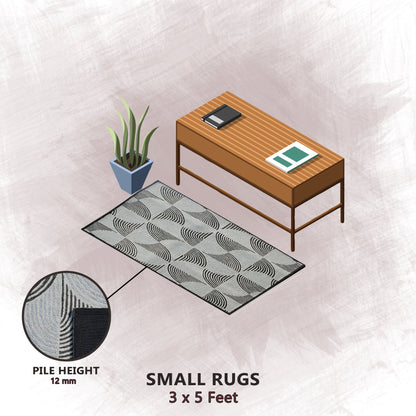 PILE HEIGHT
12 mm

SMALL RUGS
3 x 5 Feet