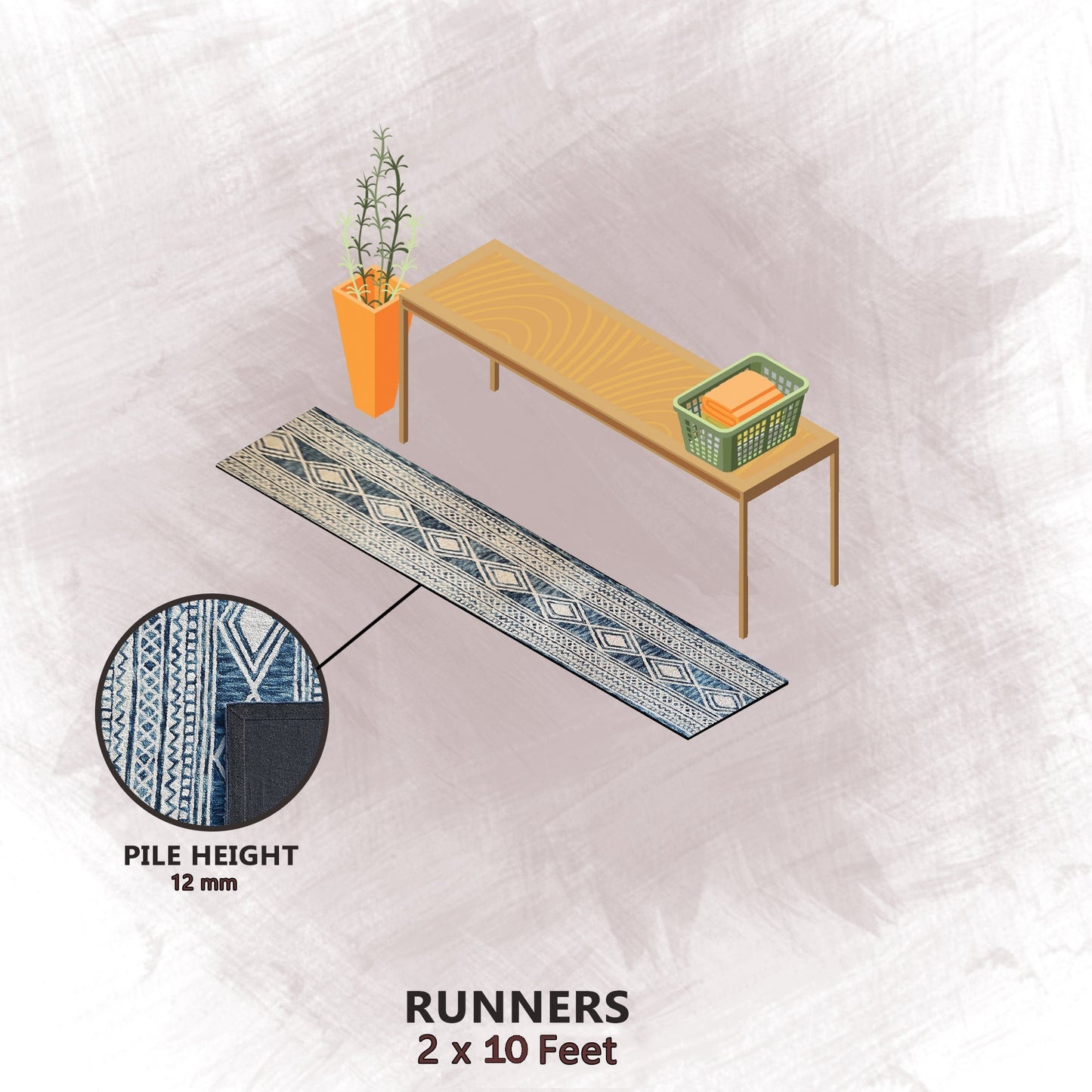 PILE HEIGHT
12 mm

RUNNERS
2 x 10 Feet