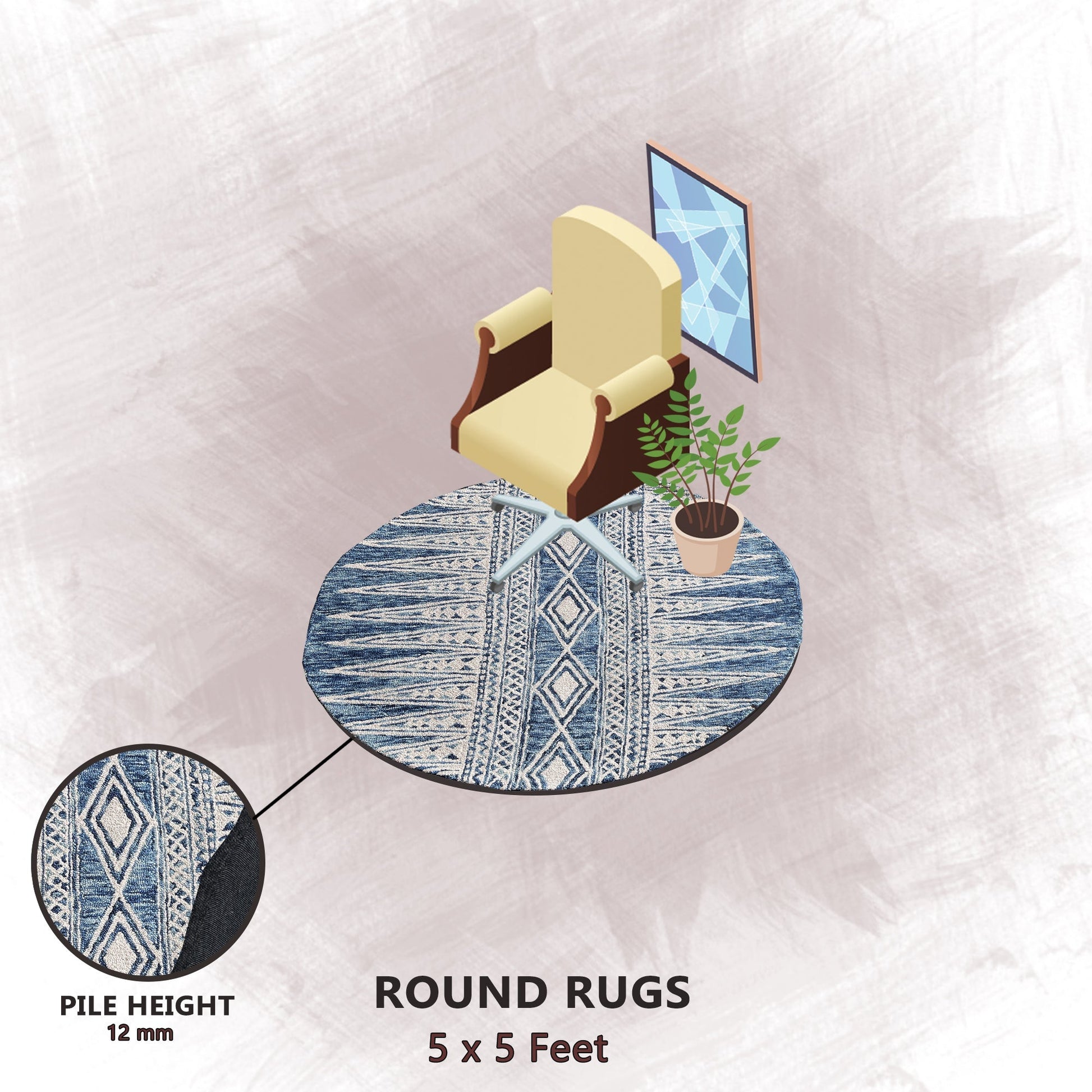 PILE HEIGHT
12 mm

ROUND RUGS
5 x 5 Feet